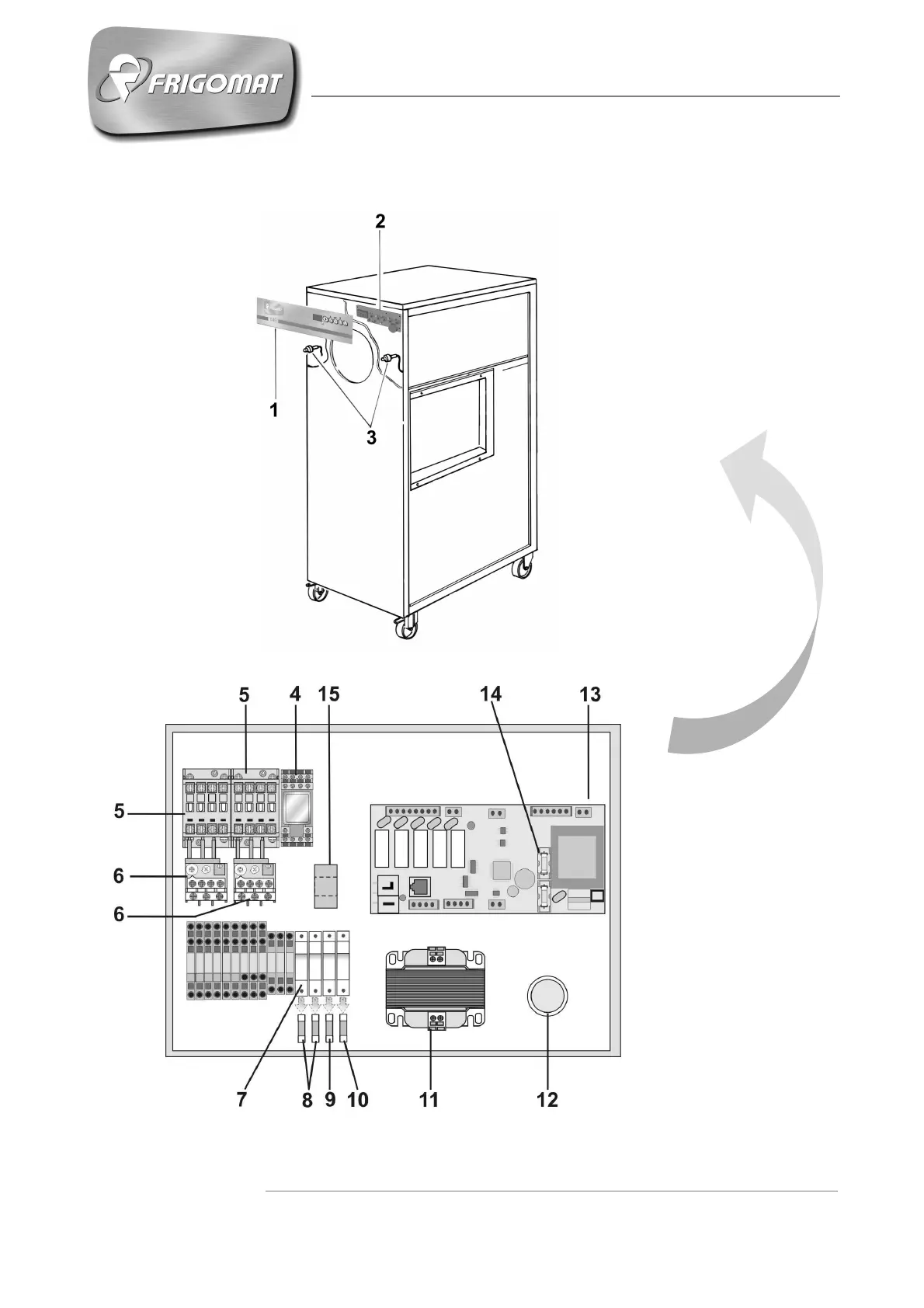 FRIGOMAT

2
1
3

5 4 15 14 13
5
6
6
7 8 9 10 11 12