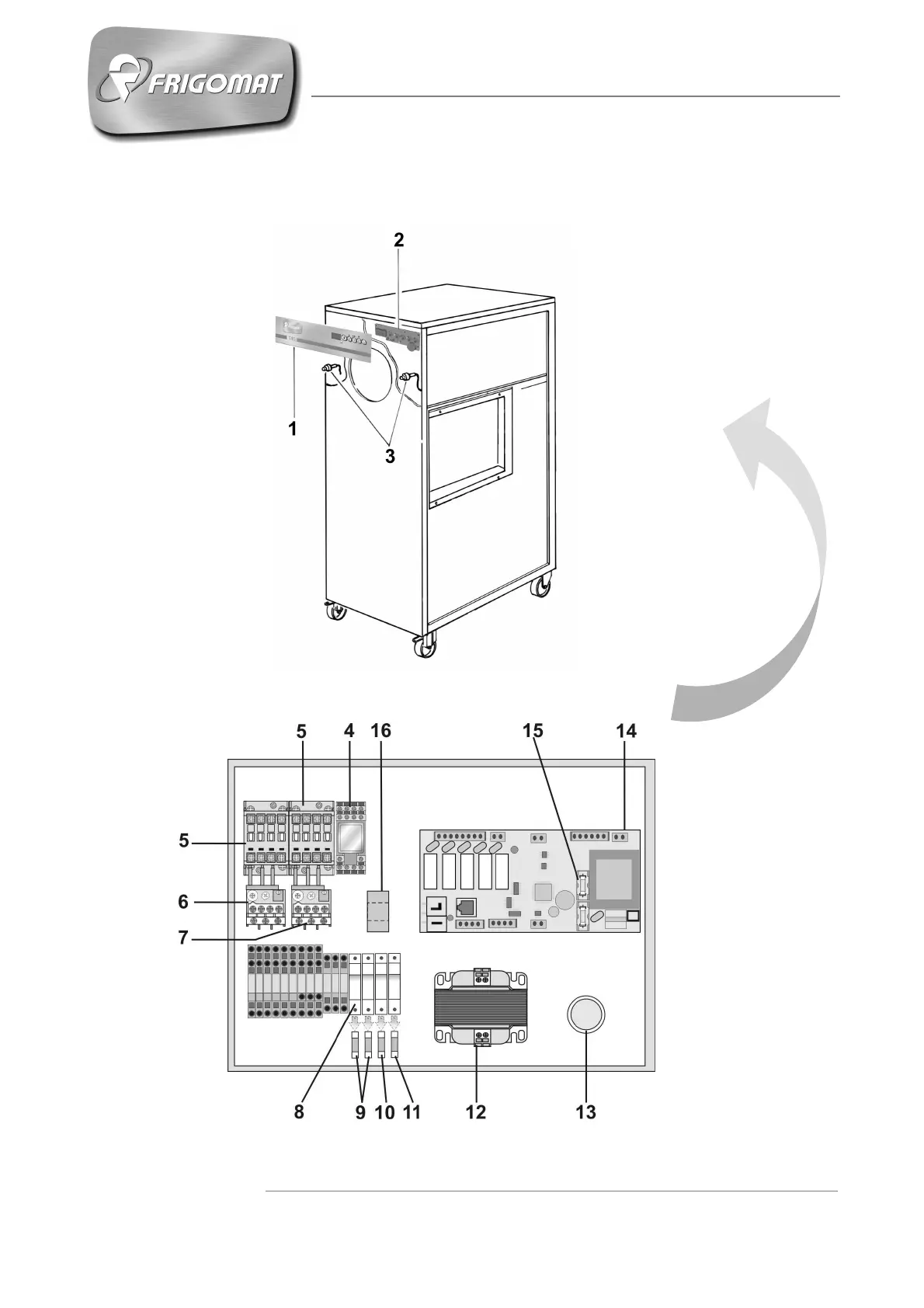 FRIGOMAT

2

1

3

5 4 16

15 14

5

6

7

8 9 10 11 12 13