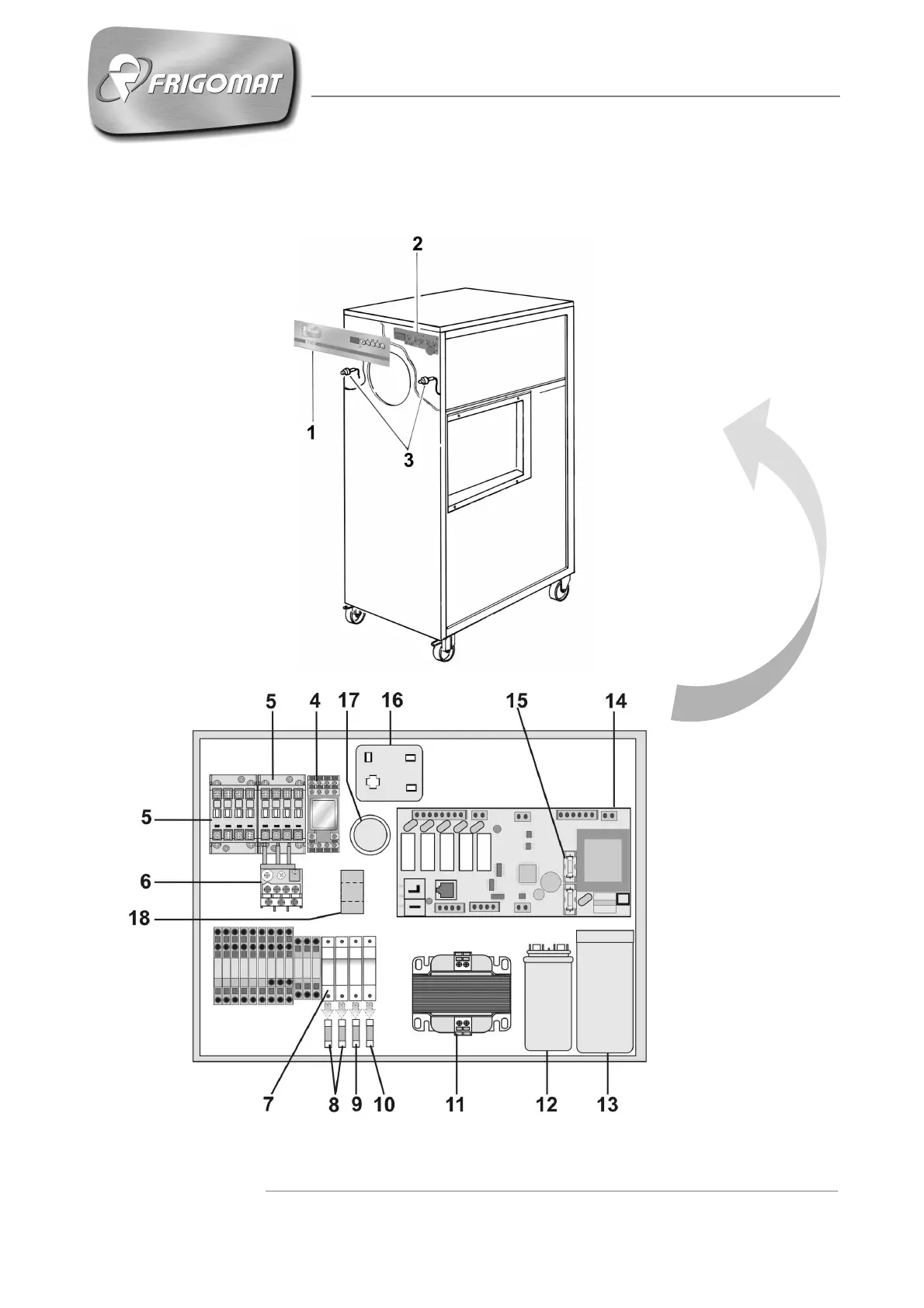 FRIGOMAT

2

1

3

5 4 17 16 15 14

5

6

18

7 8 9 10 11 12 13