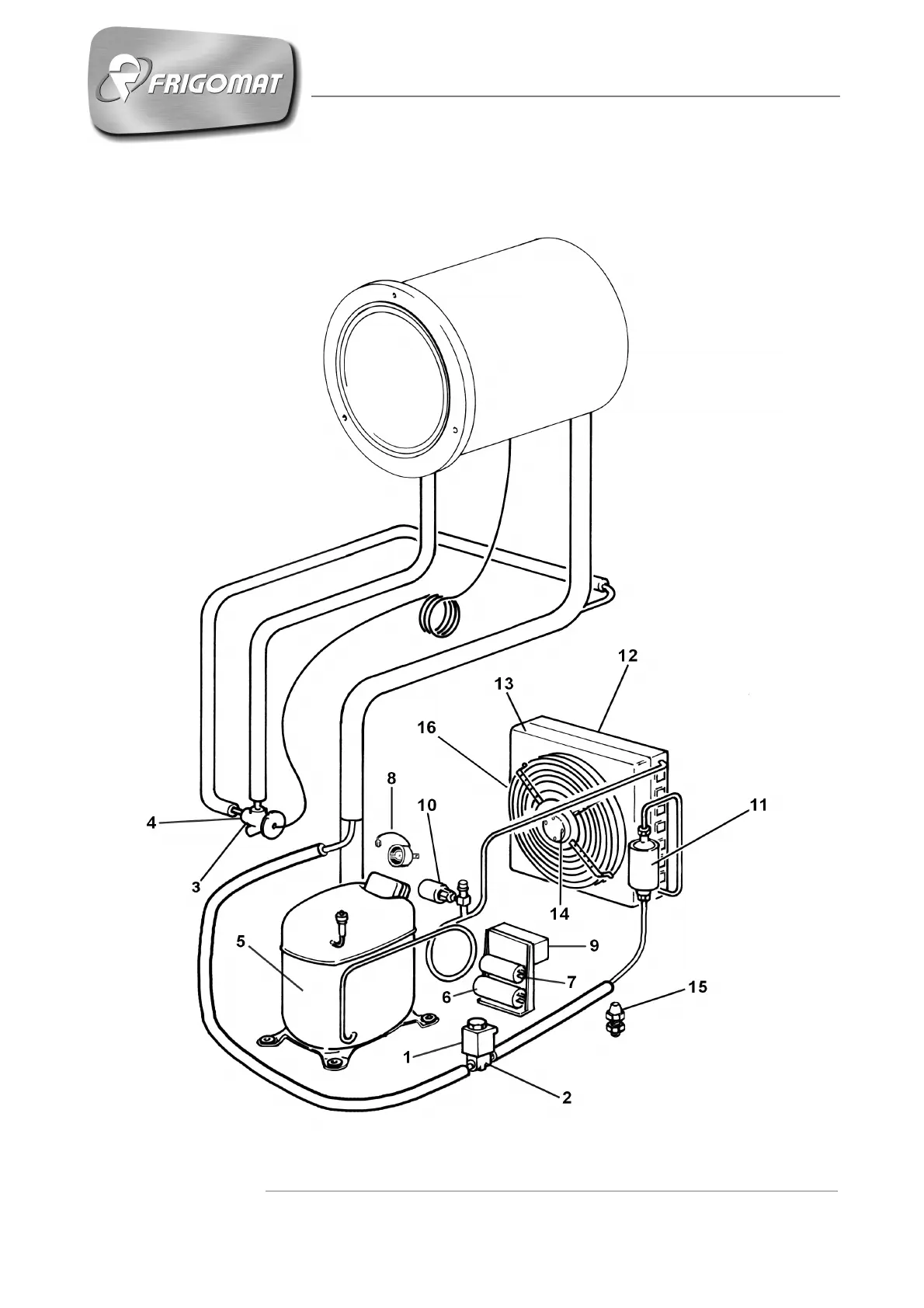 FRIGOMAT

12
13
16
8
10
11
4
3
14
5
9
7
6
15
1
2