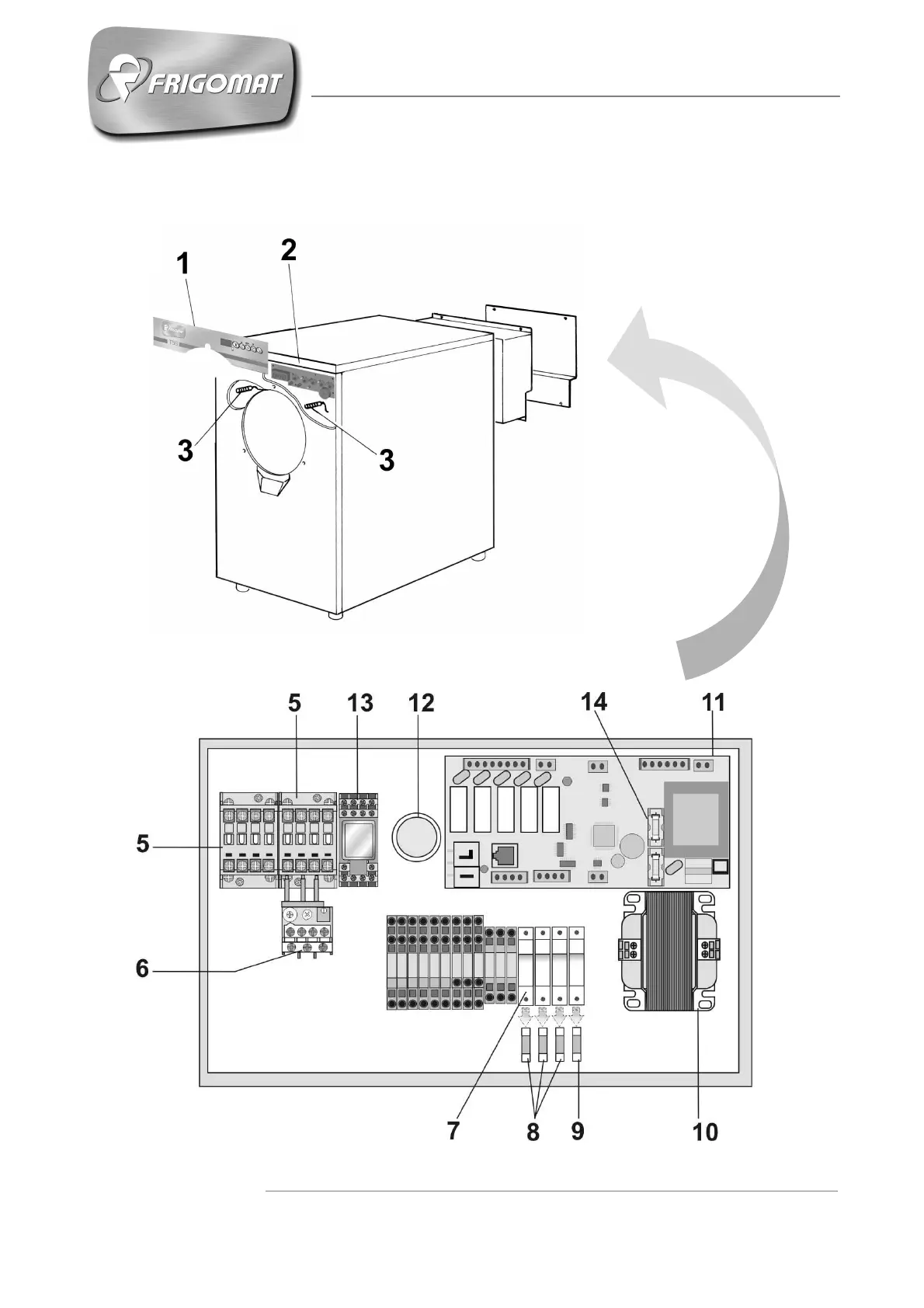 FRIGOMAT

1
2
3
3

5 13 12 14 11
5
6
7 8 9 10