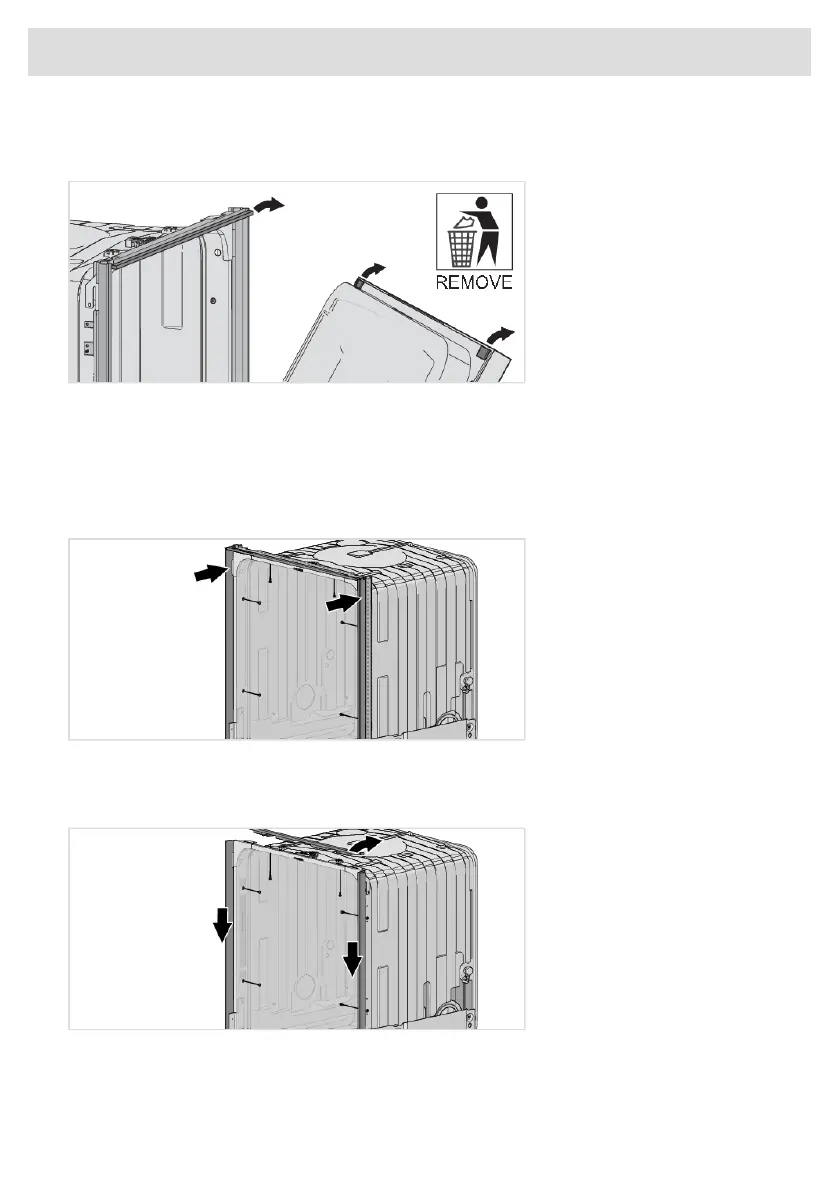 REMOVE