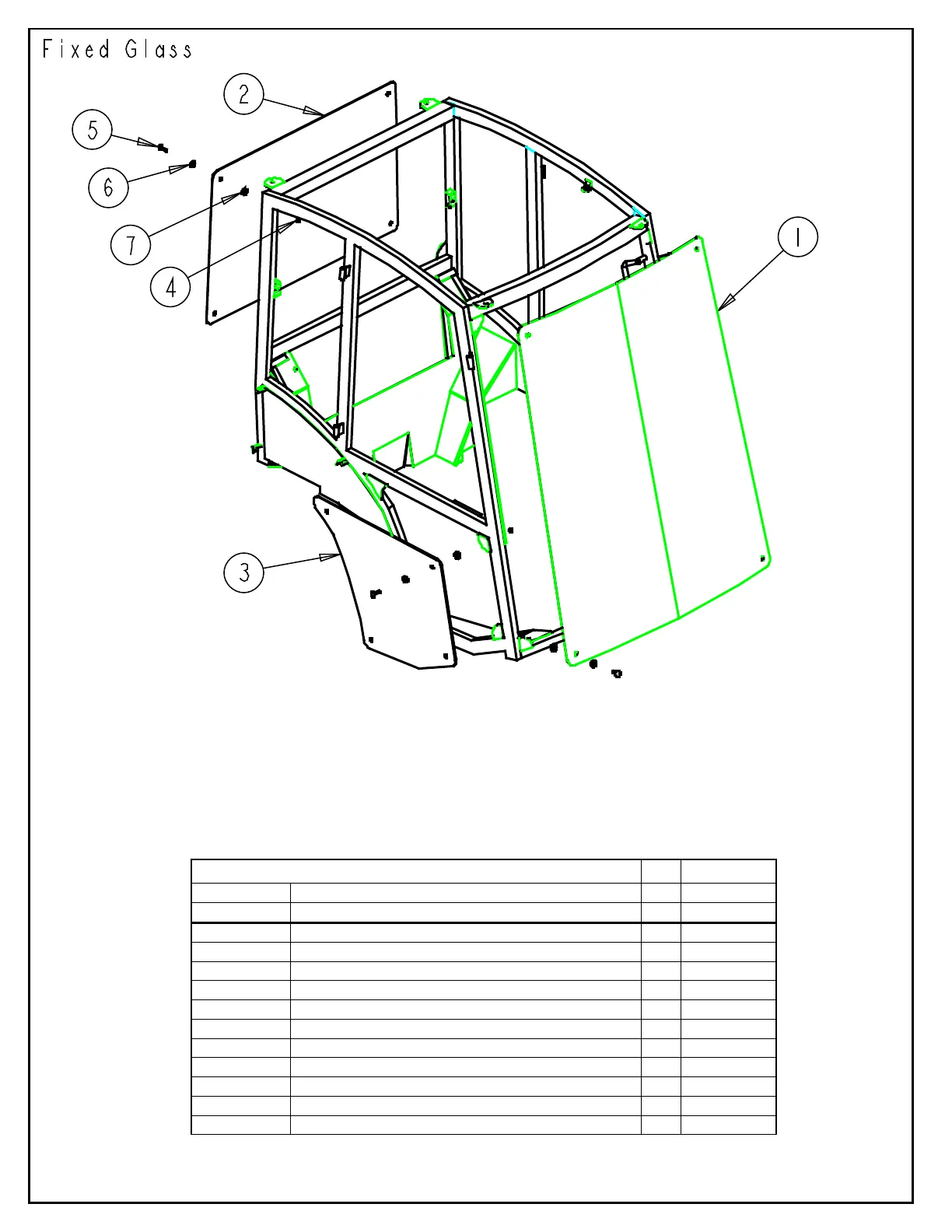 Fixed Glass

2

5

6

7

4

1

3