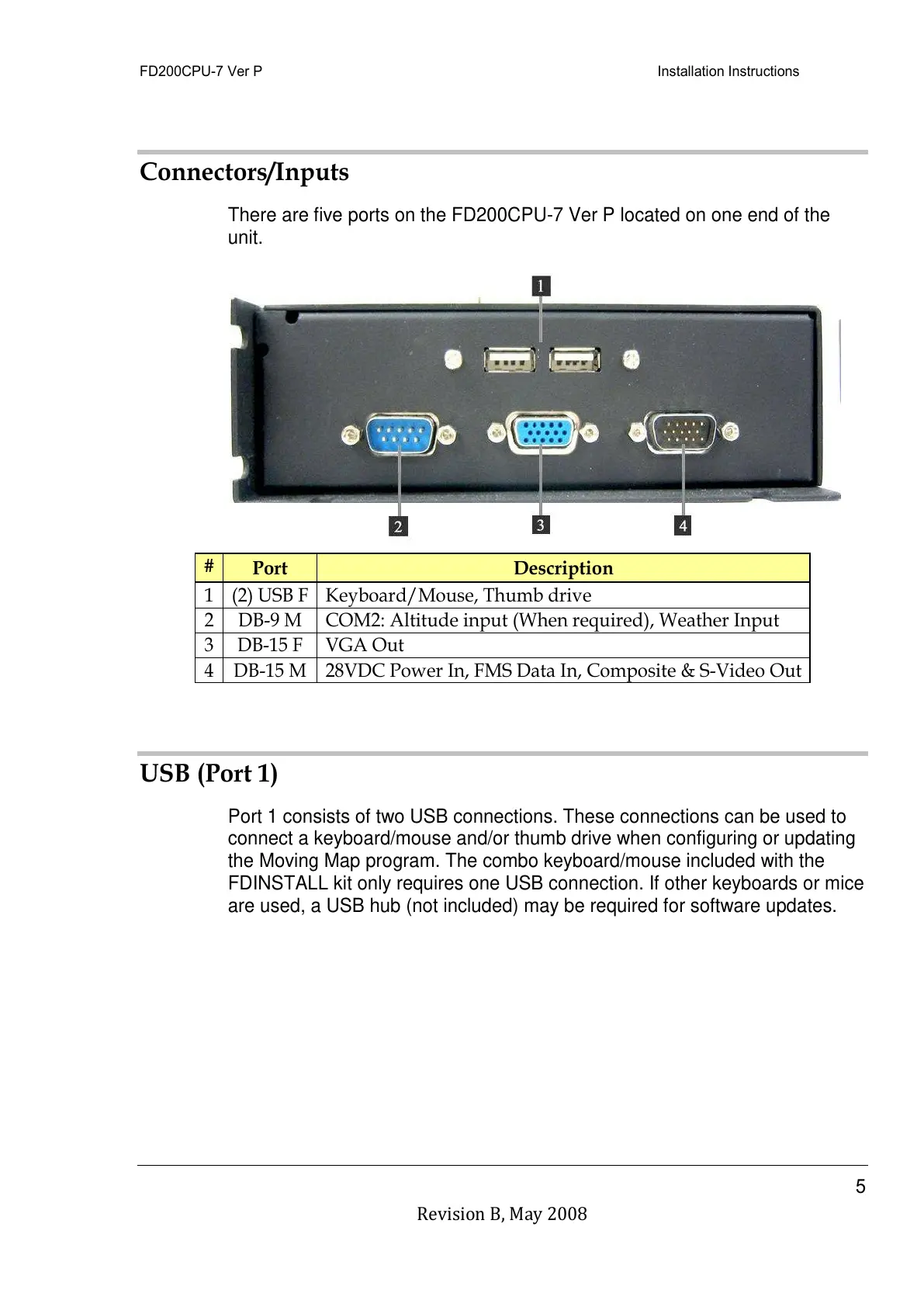 FD200CPU-7 Ver P

Installation Instructions

Connectors/Inputs

There are five ports on the FD200CPU-7 Ver P located on one end of the unit.

1

2

3

4

| # | Port | Description |
|---|---|---|
| 1 | (2) USB F | Keyboard/Mouse, Thumb drive |
| 2 | DB-9 M | COM2: Altitude input (When required), Weather Input |
| 3 | DB-15 F | VGA Out |
| 4 | DB-15 M | 28VDC Power In, FMS Data In, Composite & S-Video Out |

USB (Port 1)

Port 1 consists of two USB connections. These connections can be used to connect a keyboard/mouse and/or thumb drive when configuring or updating the Moving Map program. The combo keyboard/mouse included with the FDINSTALL kit only requires one USB connection. If other keyboards or mice are used, a USB hub (not included) may be required for software updates.

5

Revision B, May 2008