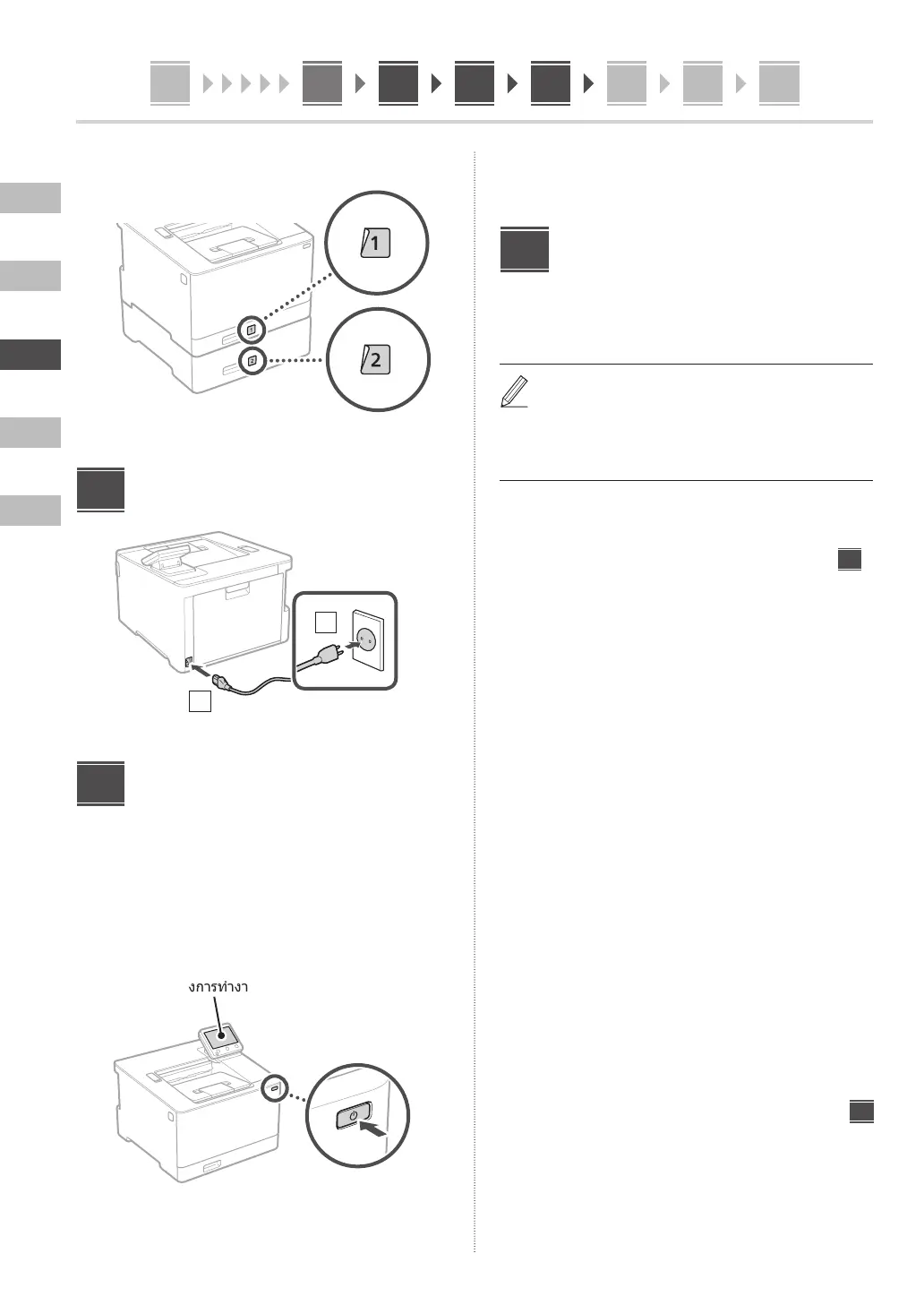 1

2

งการทำงา