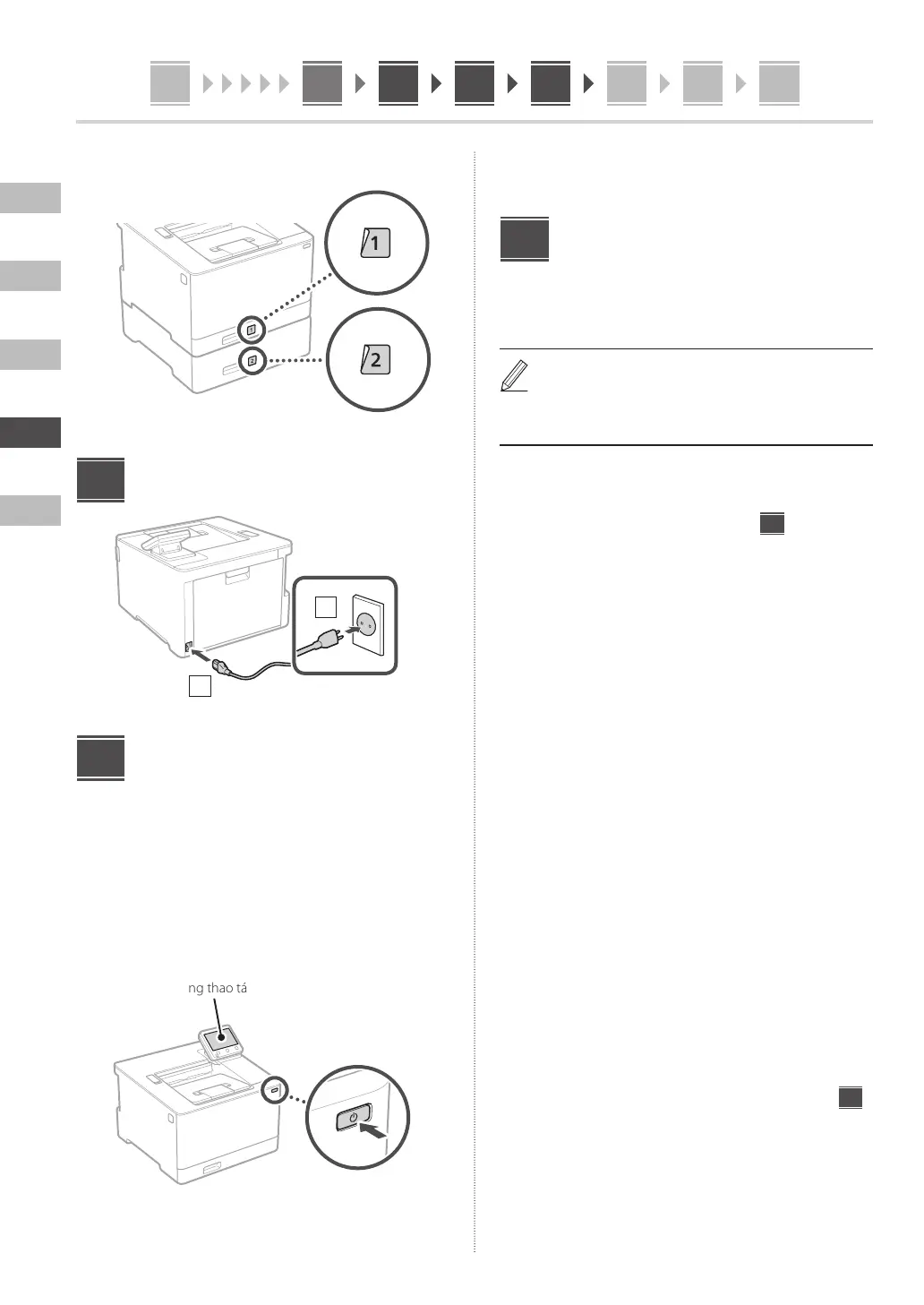 1

2

ng thao tá