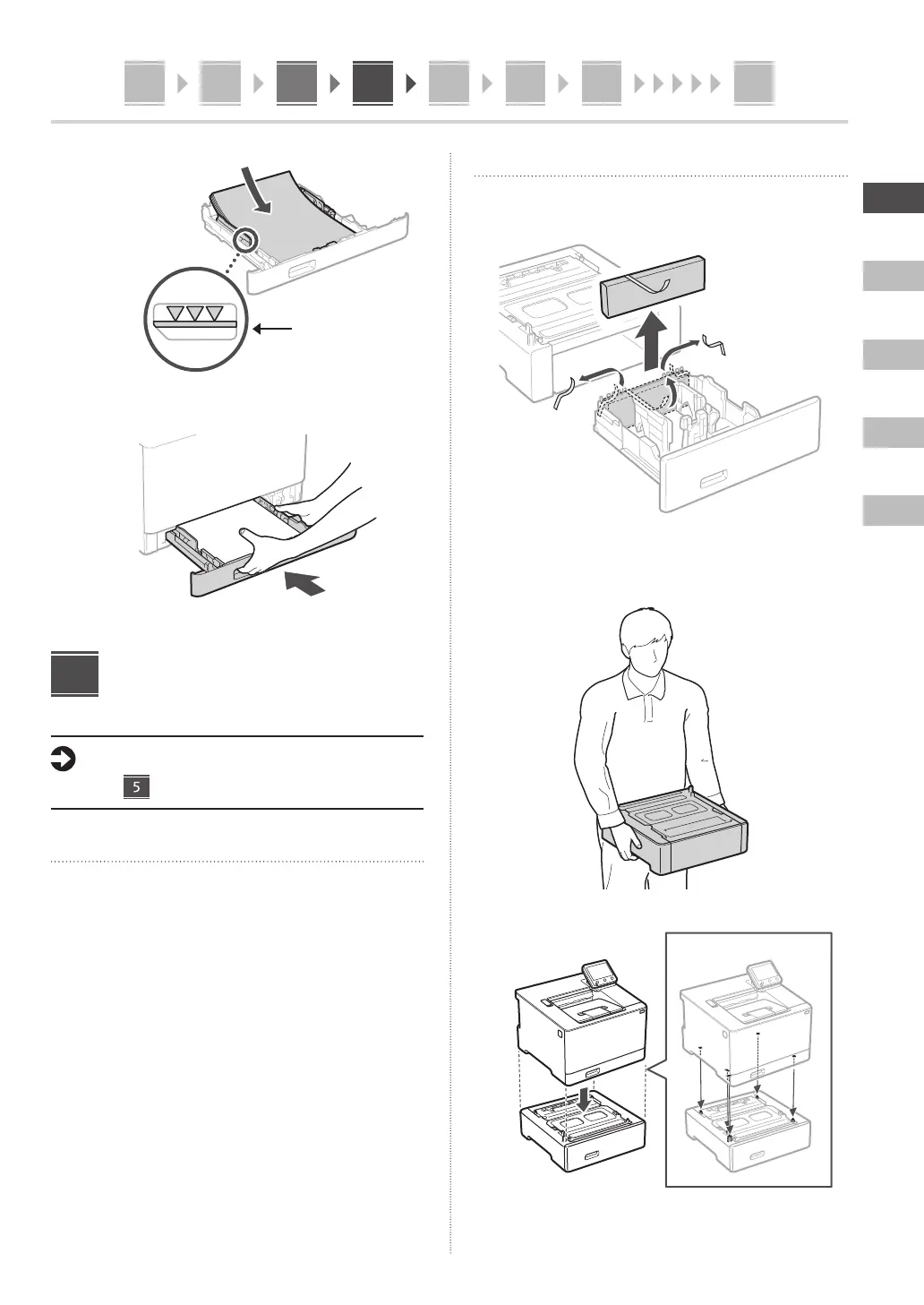 5