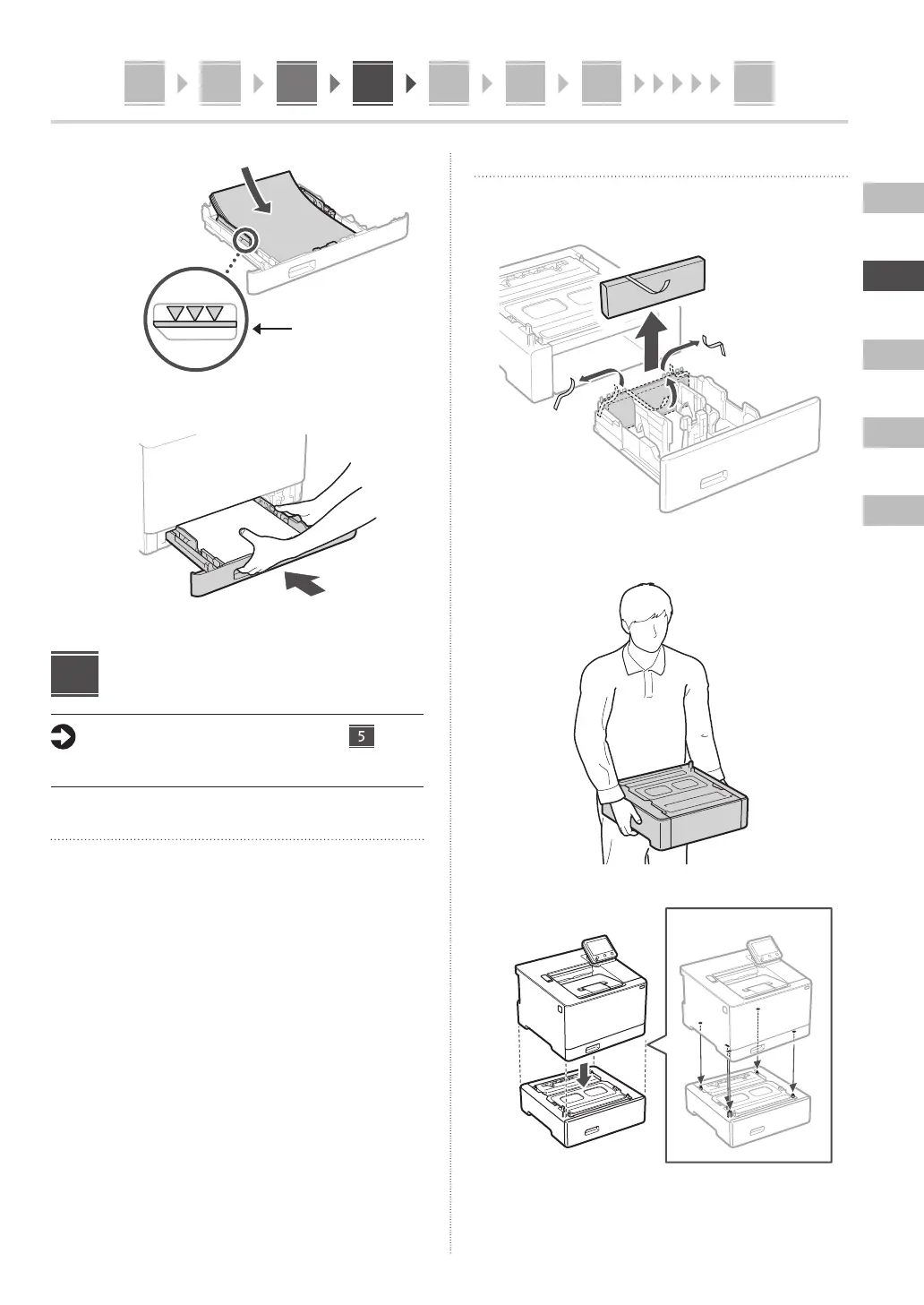 5