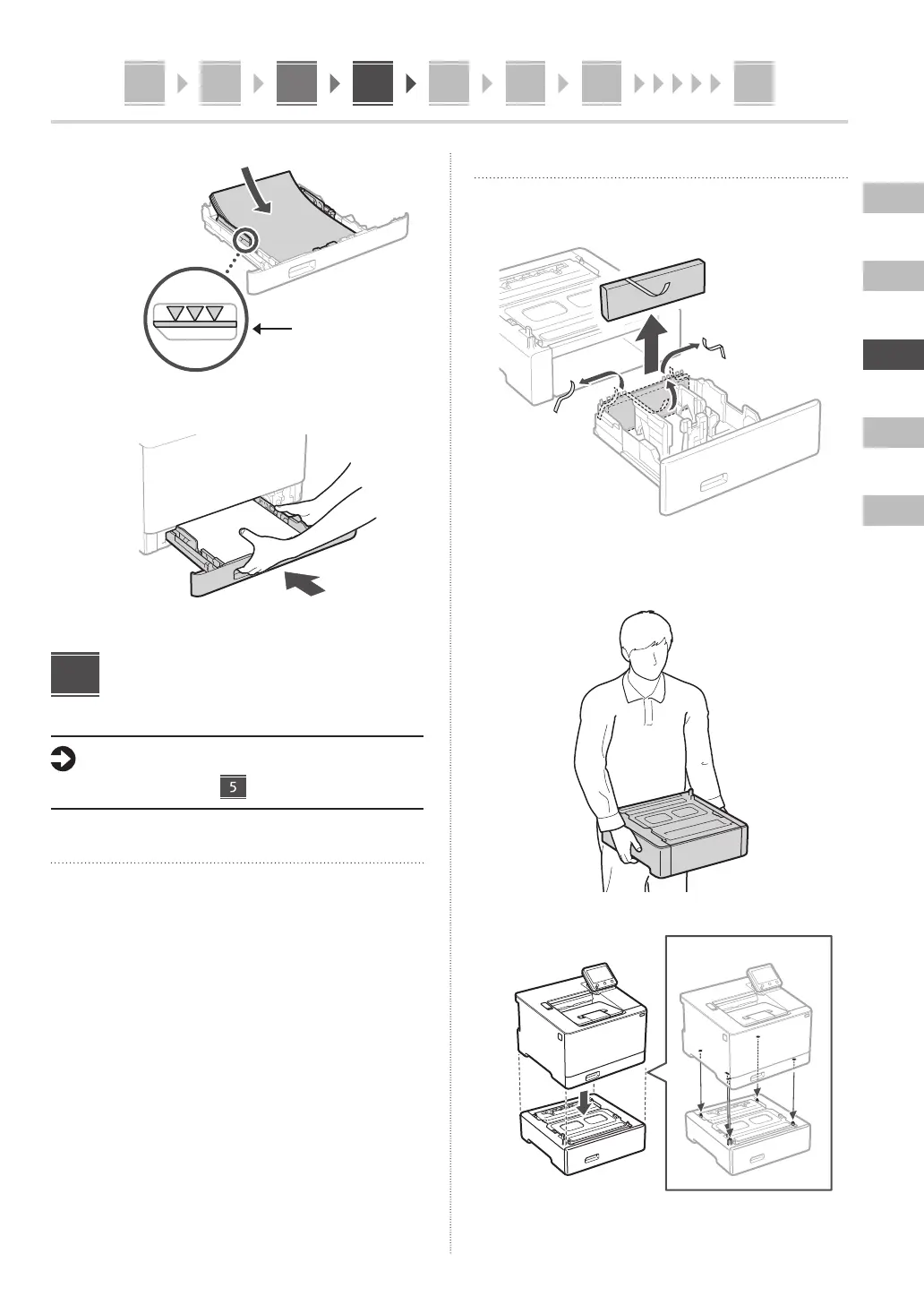 5