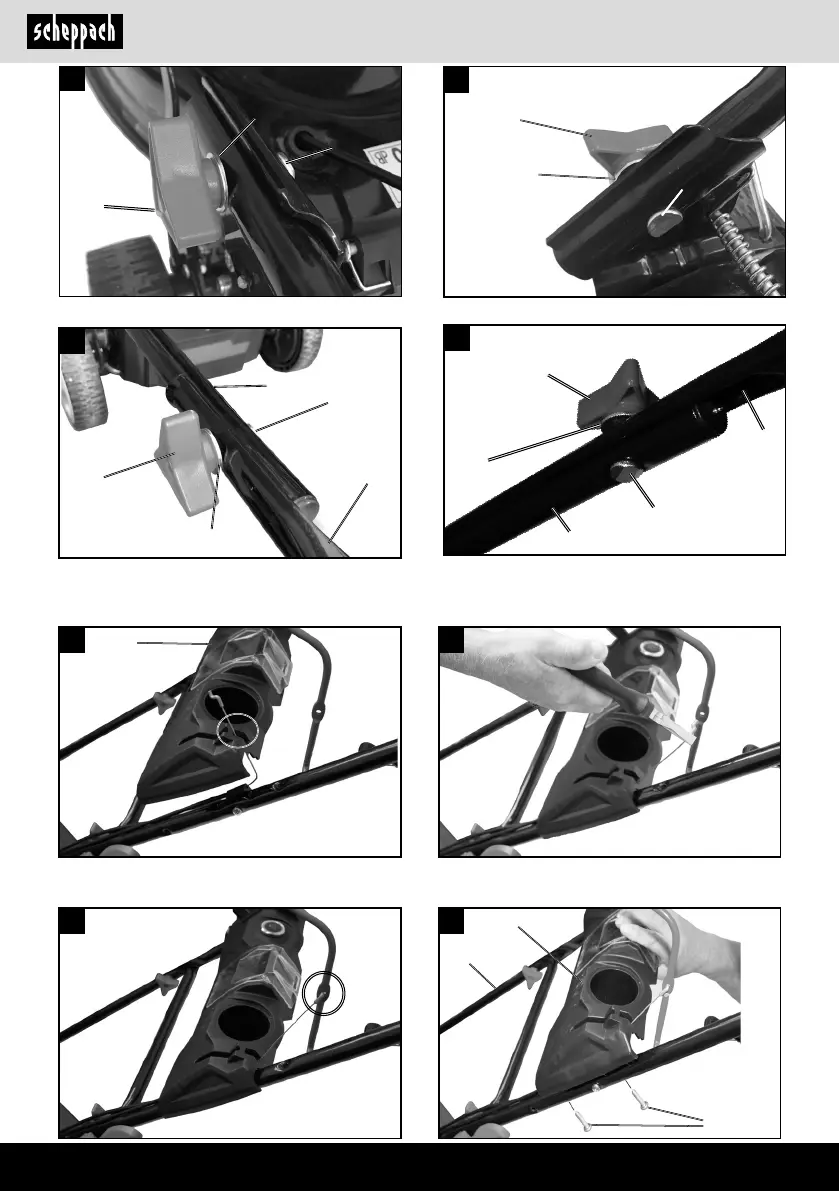 scheppach