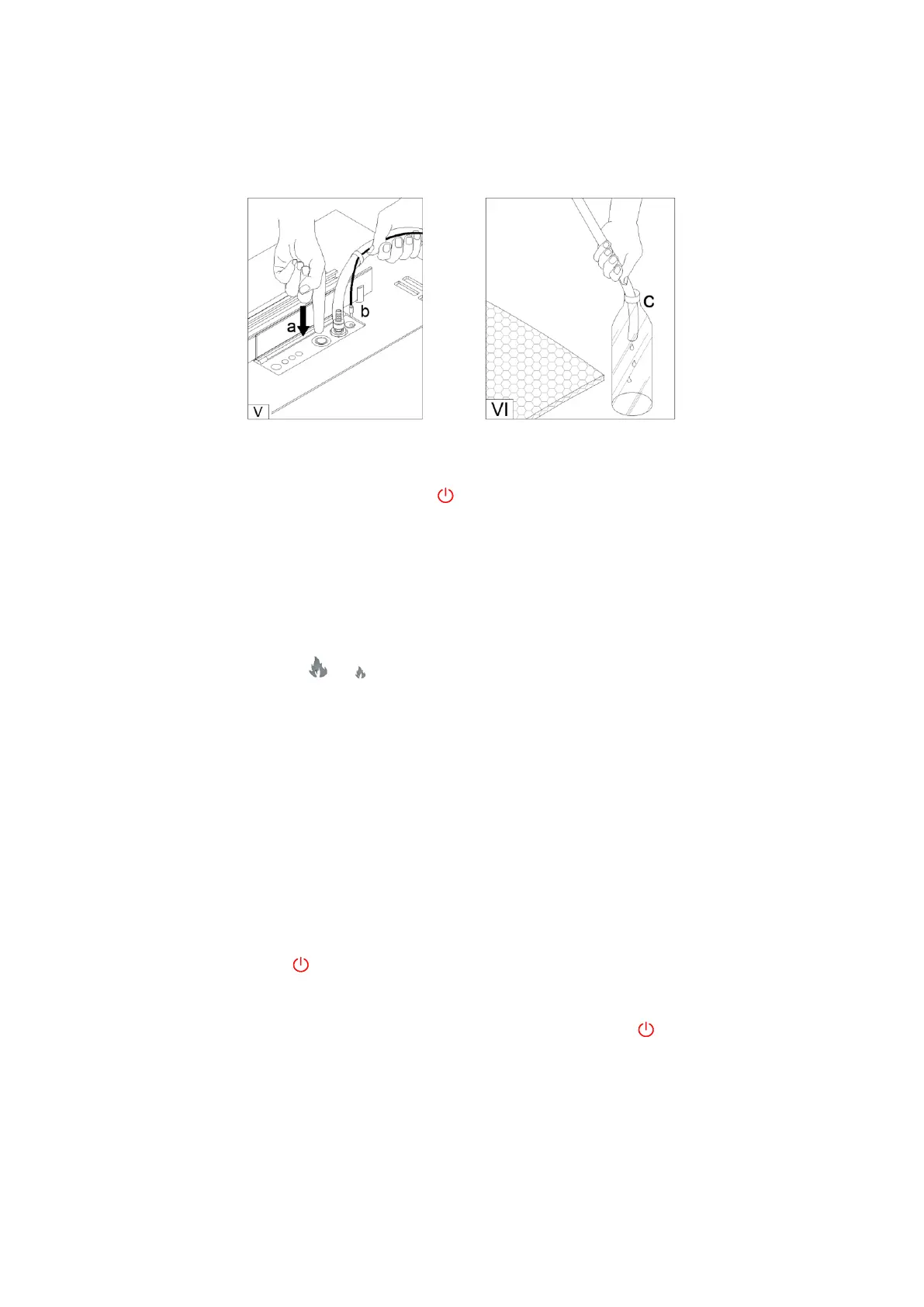 a

b

V

c

VI