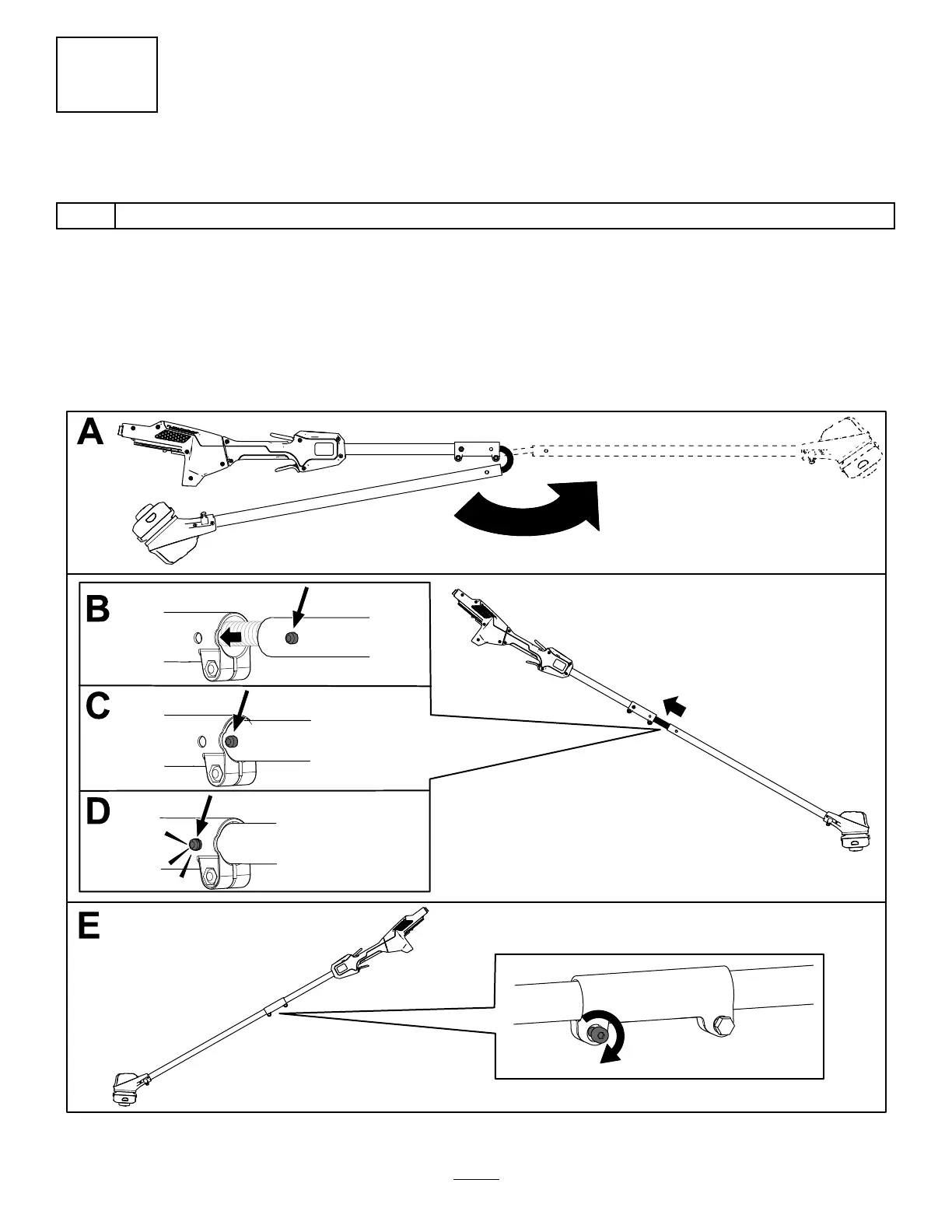 A

B

C

D

E