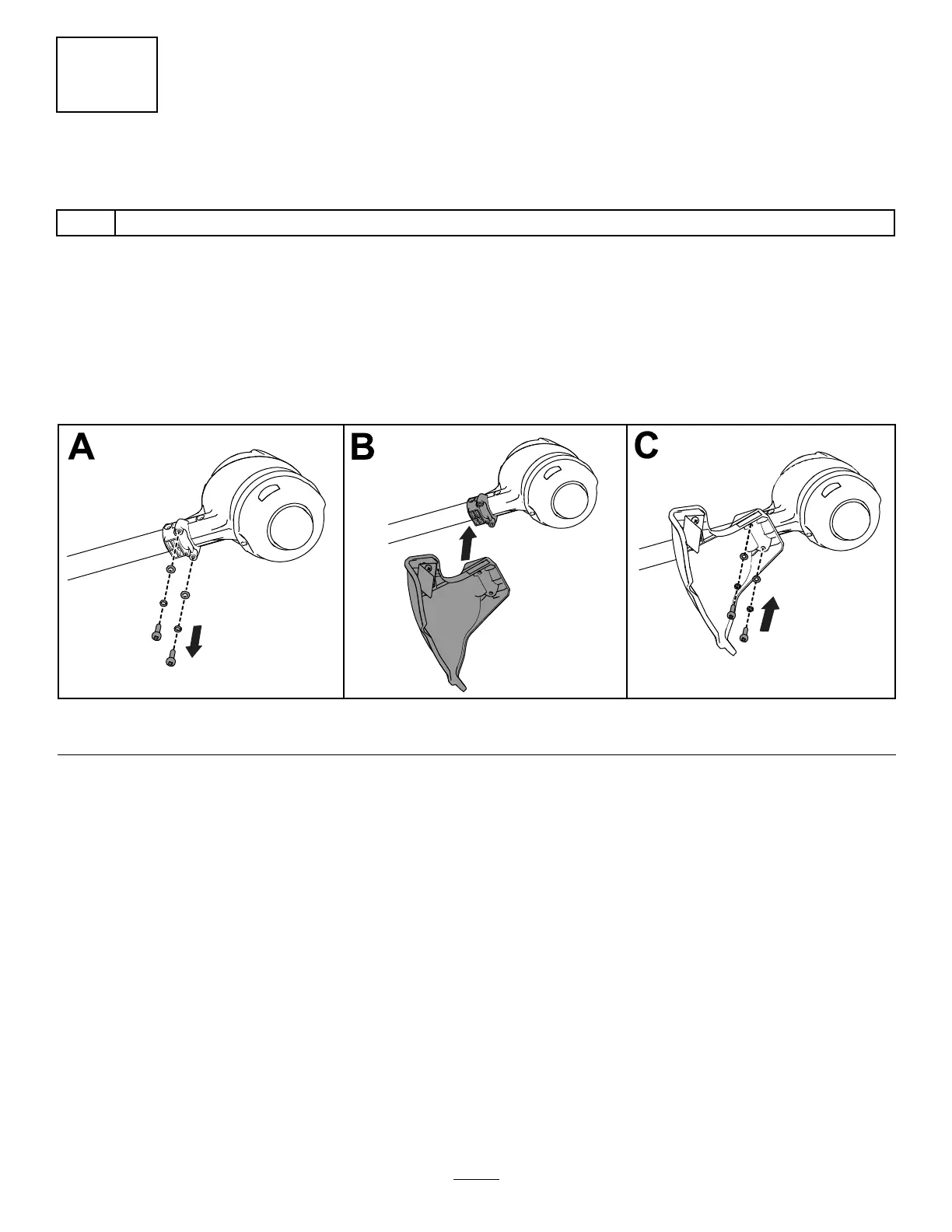 A

B

C