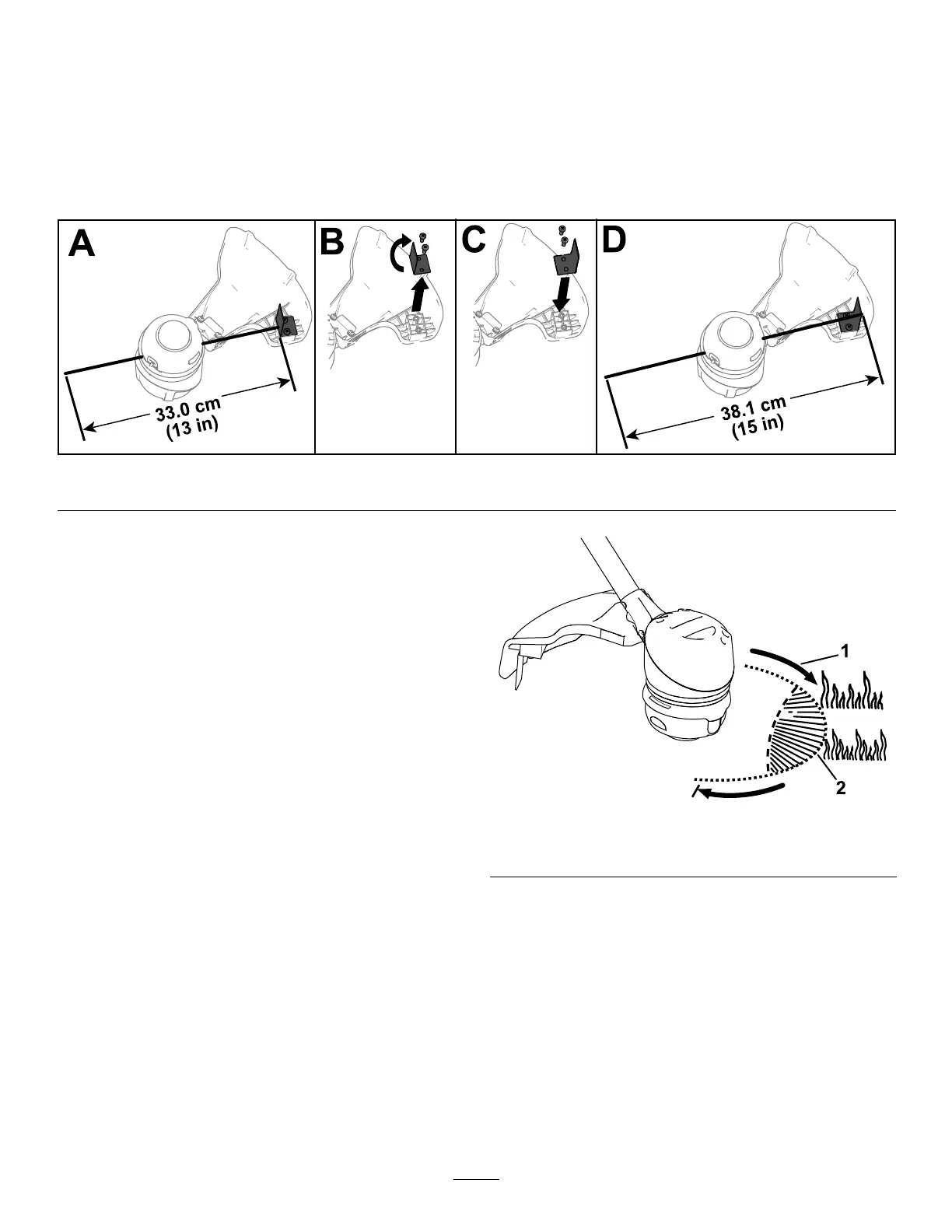 A

33.0 cm
(13 in)

B

C

D

38.1 cm
(15 in)

1

2