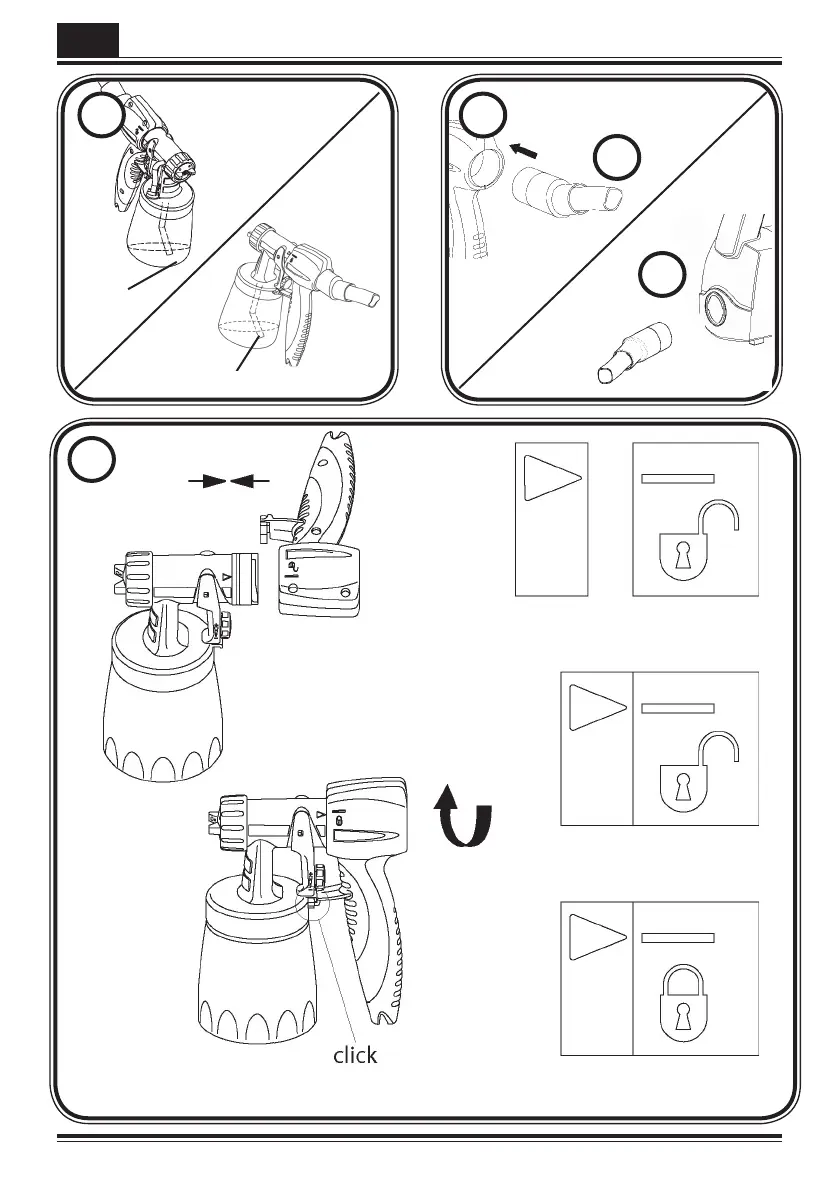 click