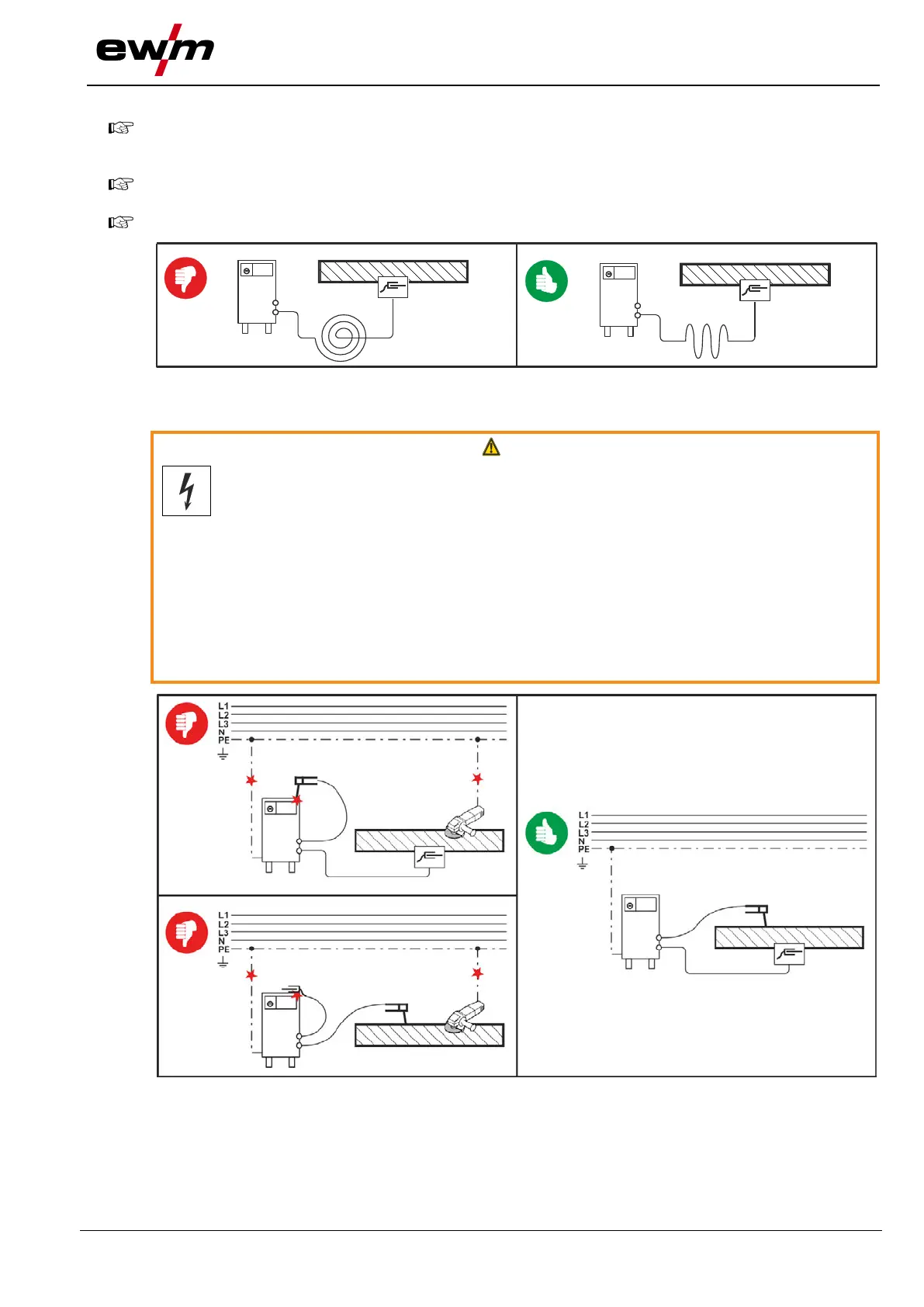 ewm

L1
L2
L3
N
PE

L1
L2
L3
N
PE

L1
L2
L3
N
PE