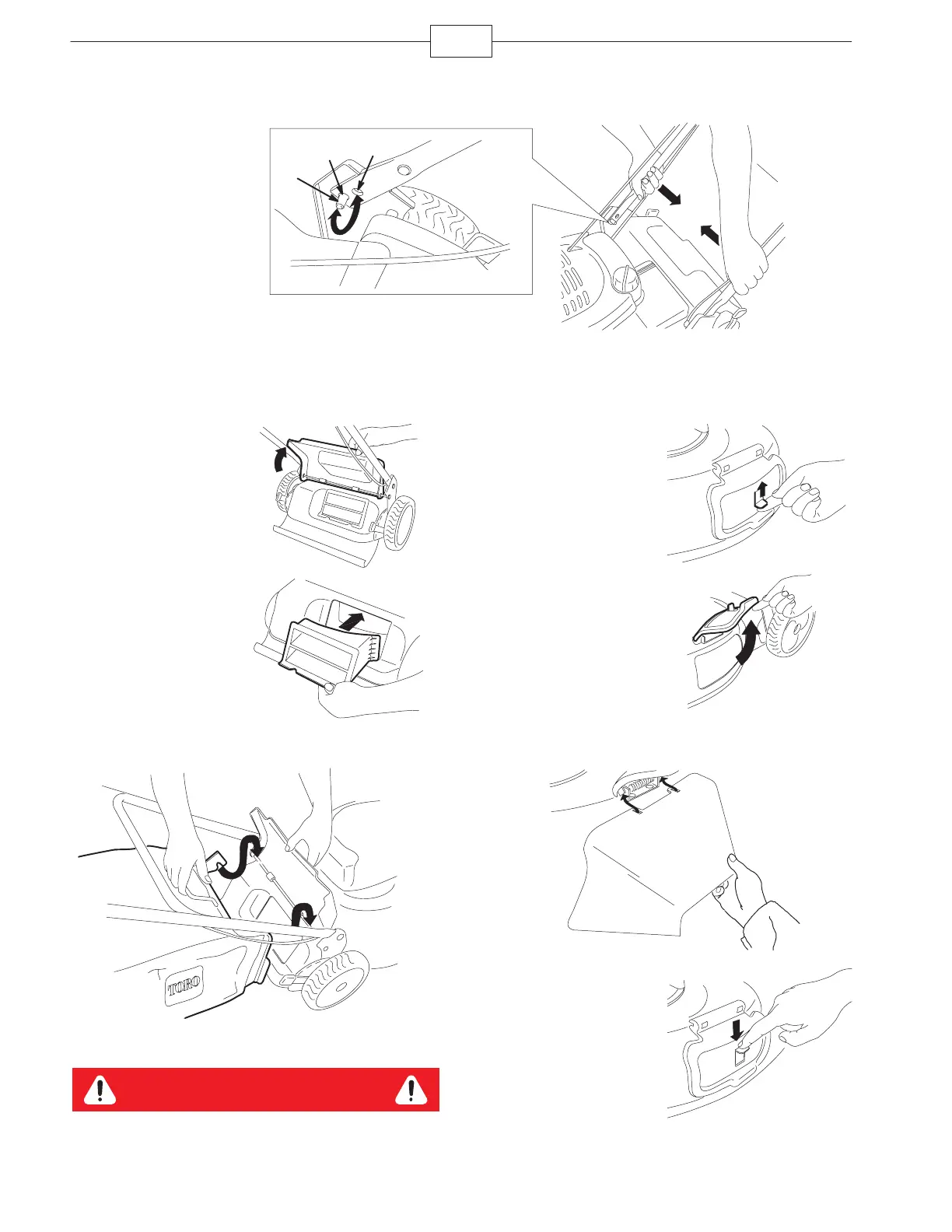 TORO