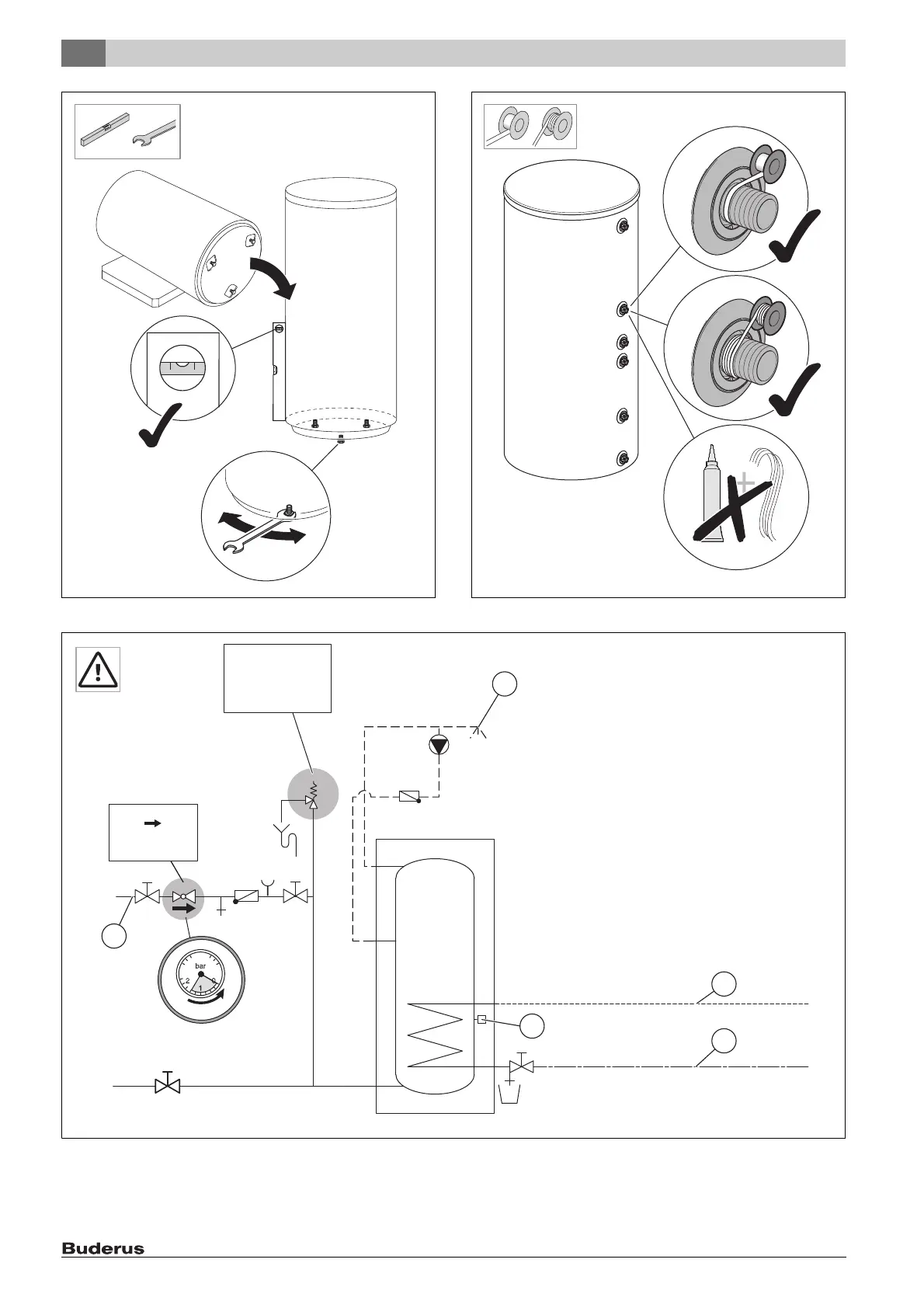 bar

2

1

0

Buderus