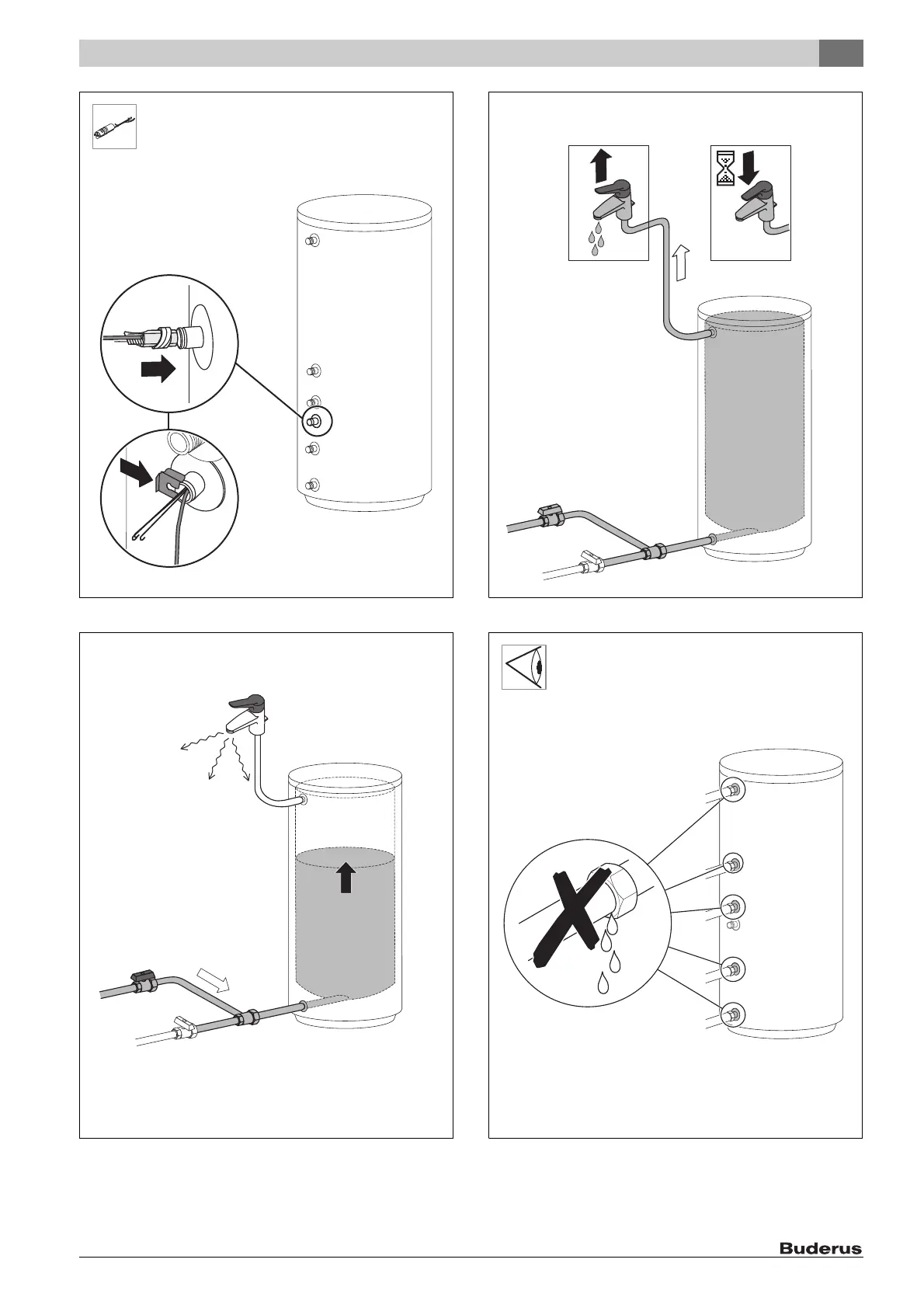 Buderus