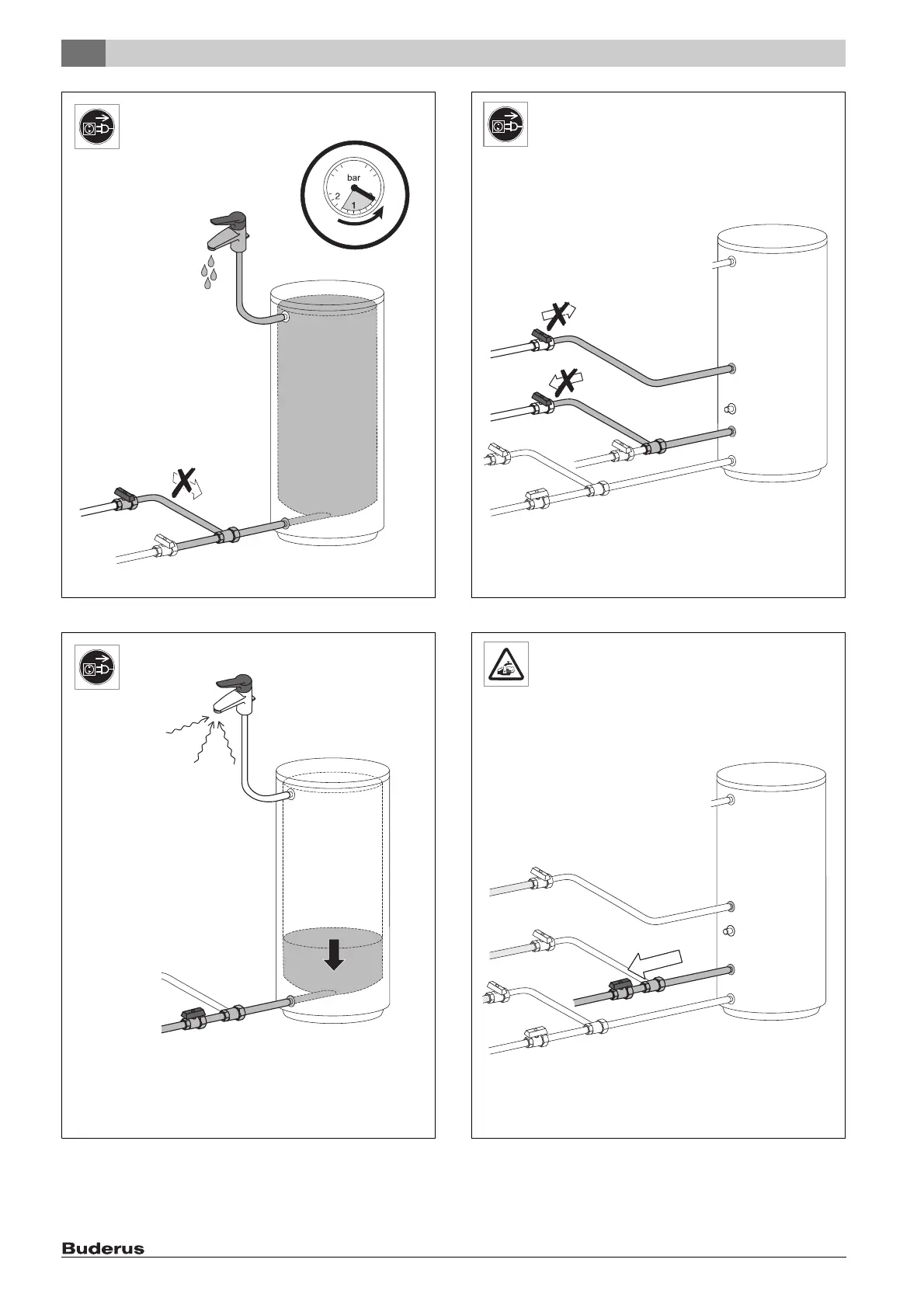 bar
2
1

Buderus