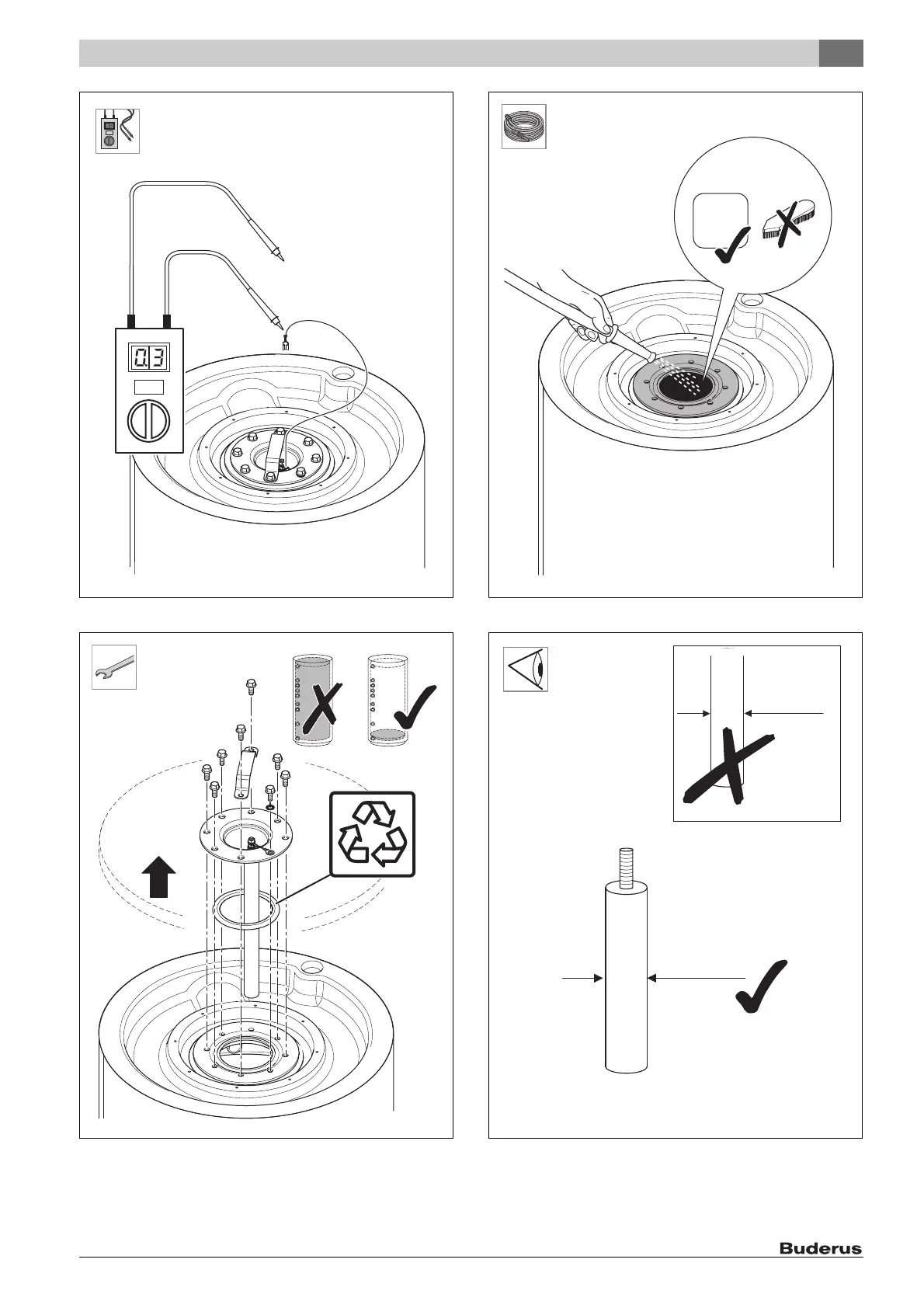 0.3

Buderus