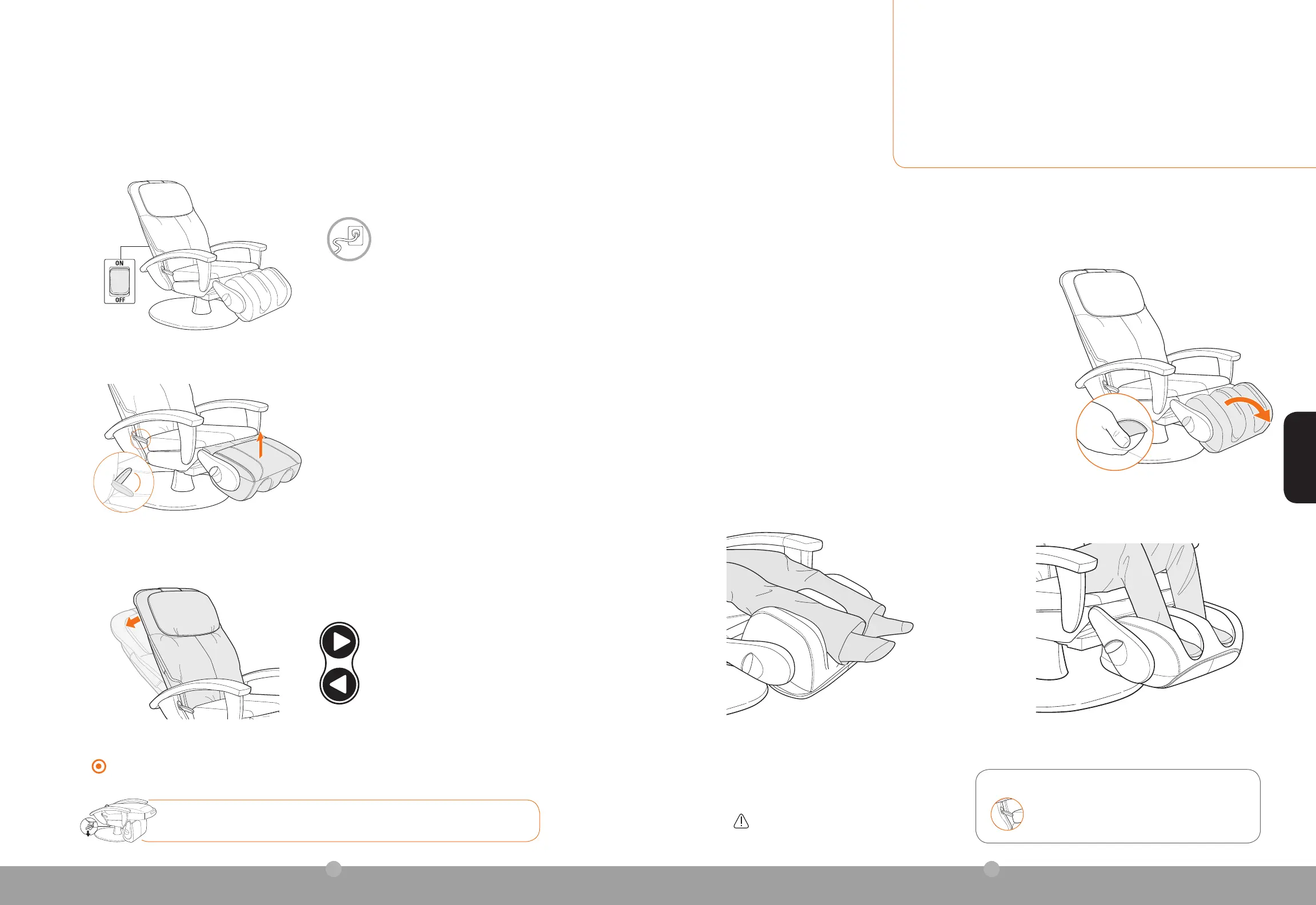 ON

OFF