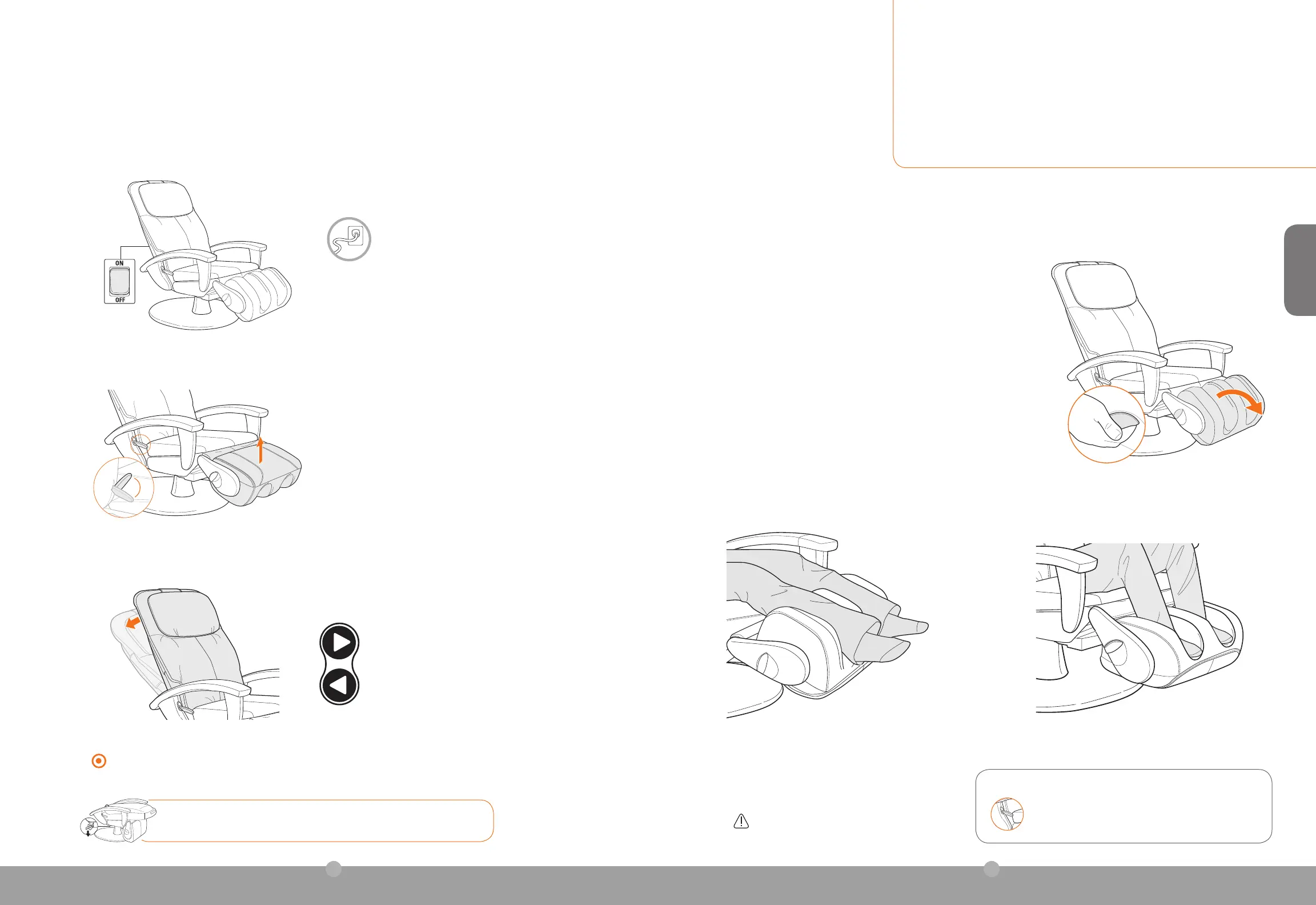 ON
OFF