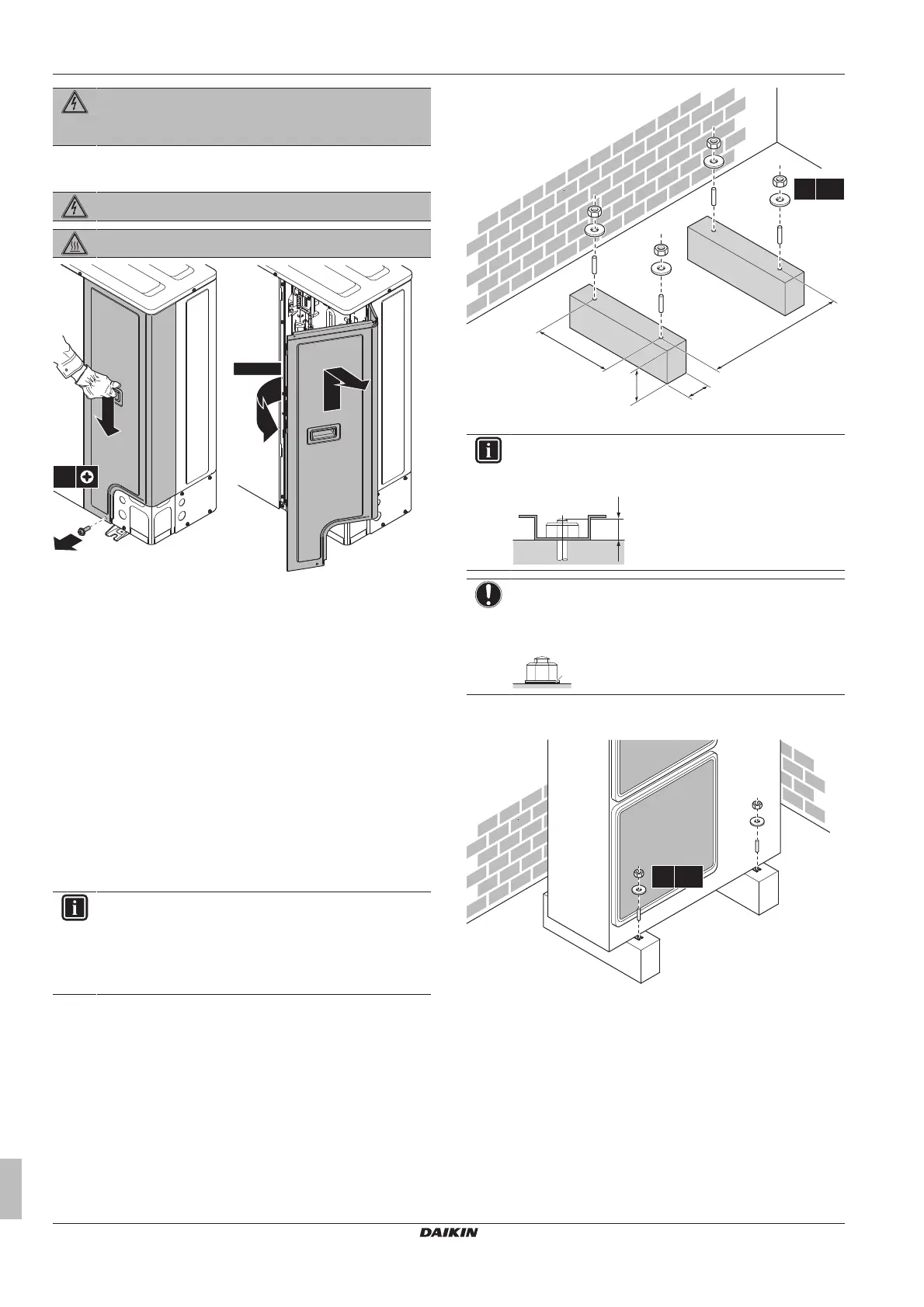 DAIKIN