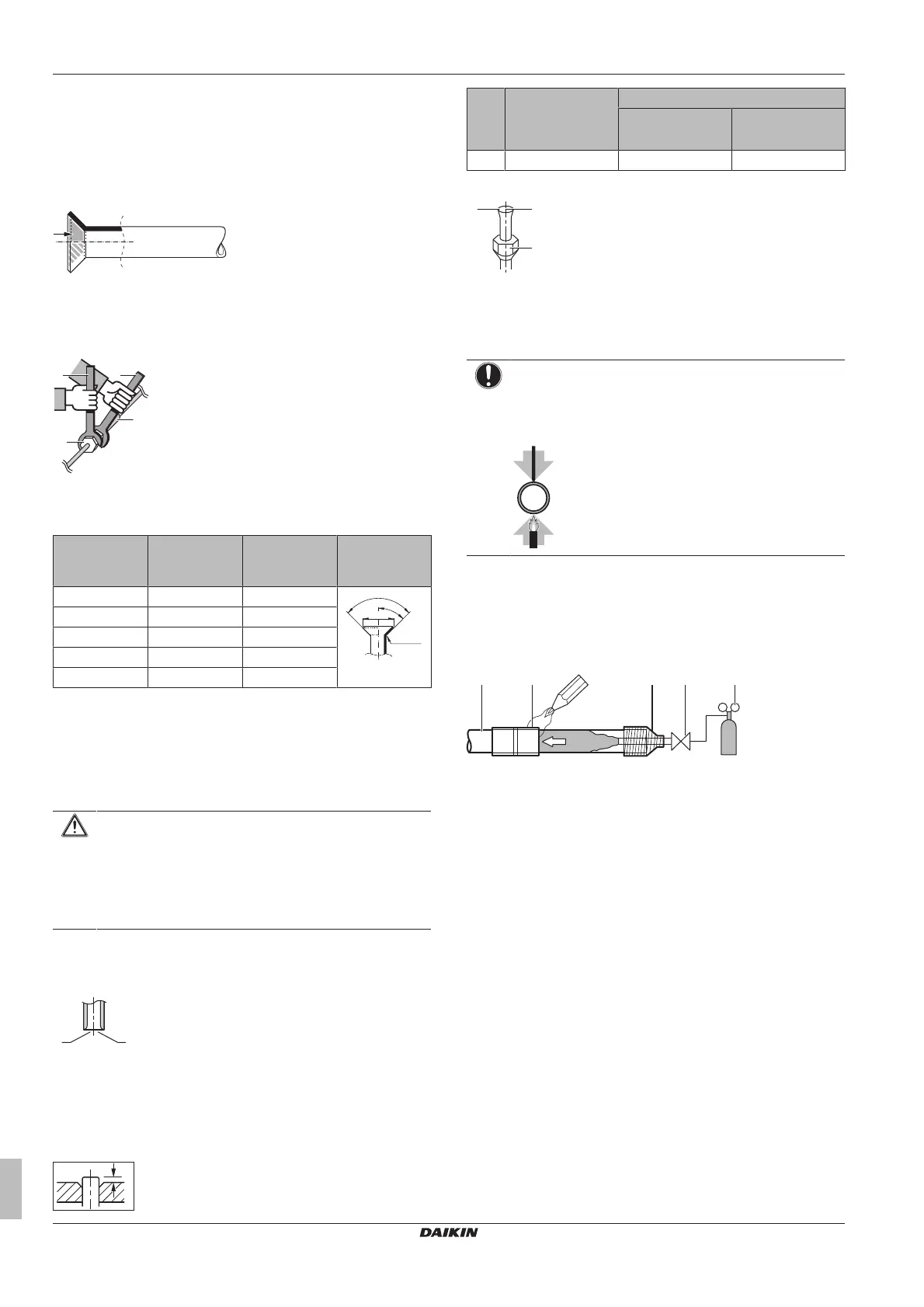 DAIKIN