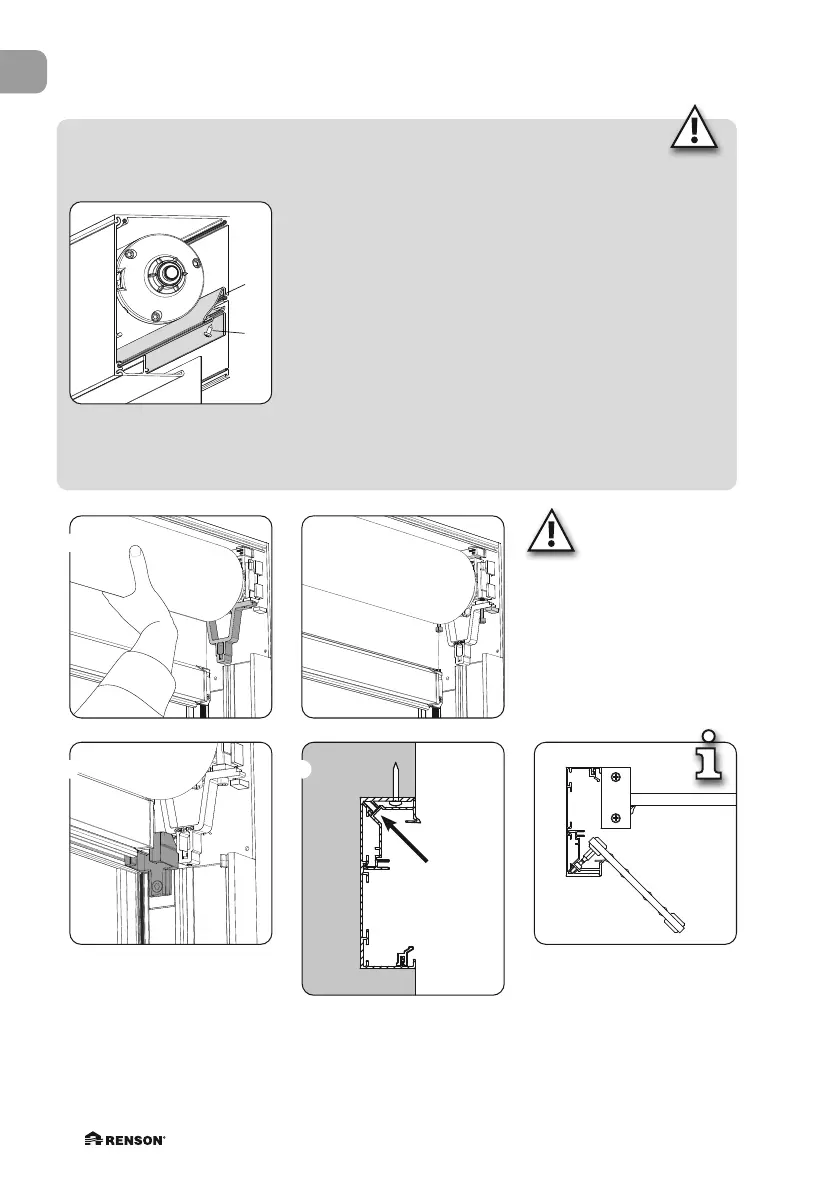 RENSON