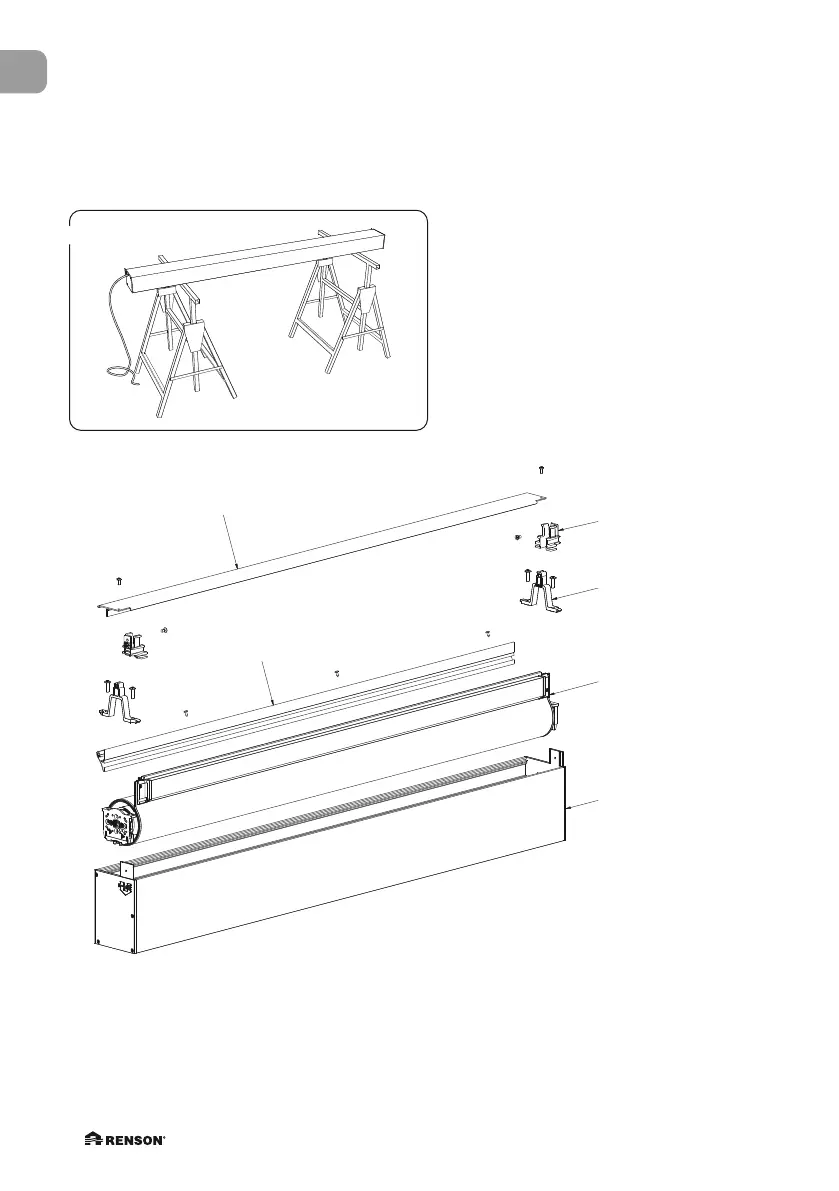 RENSON®