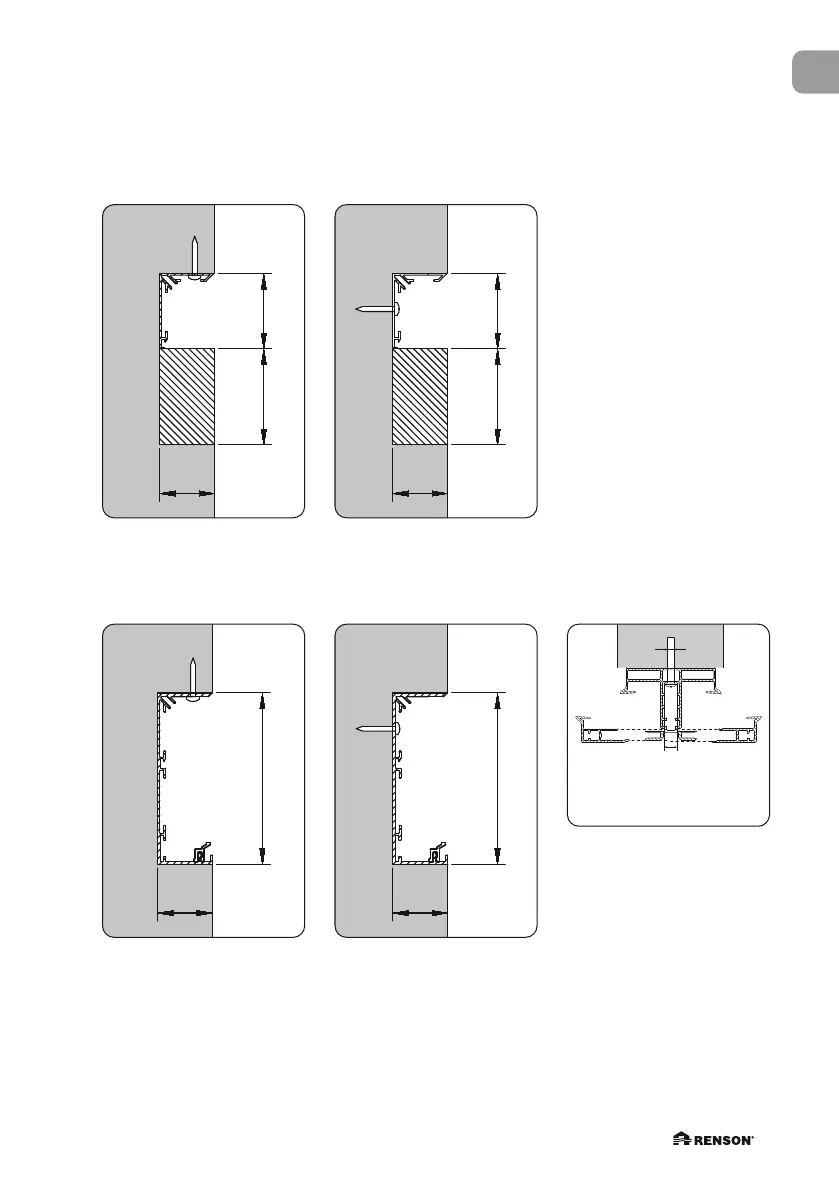 RENSON®