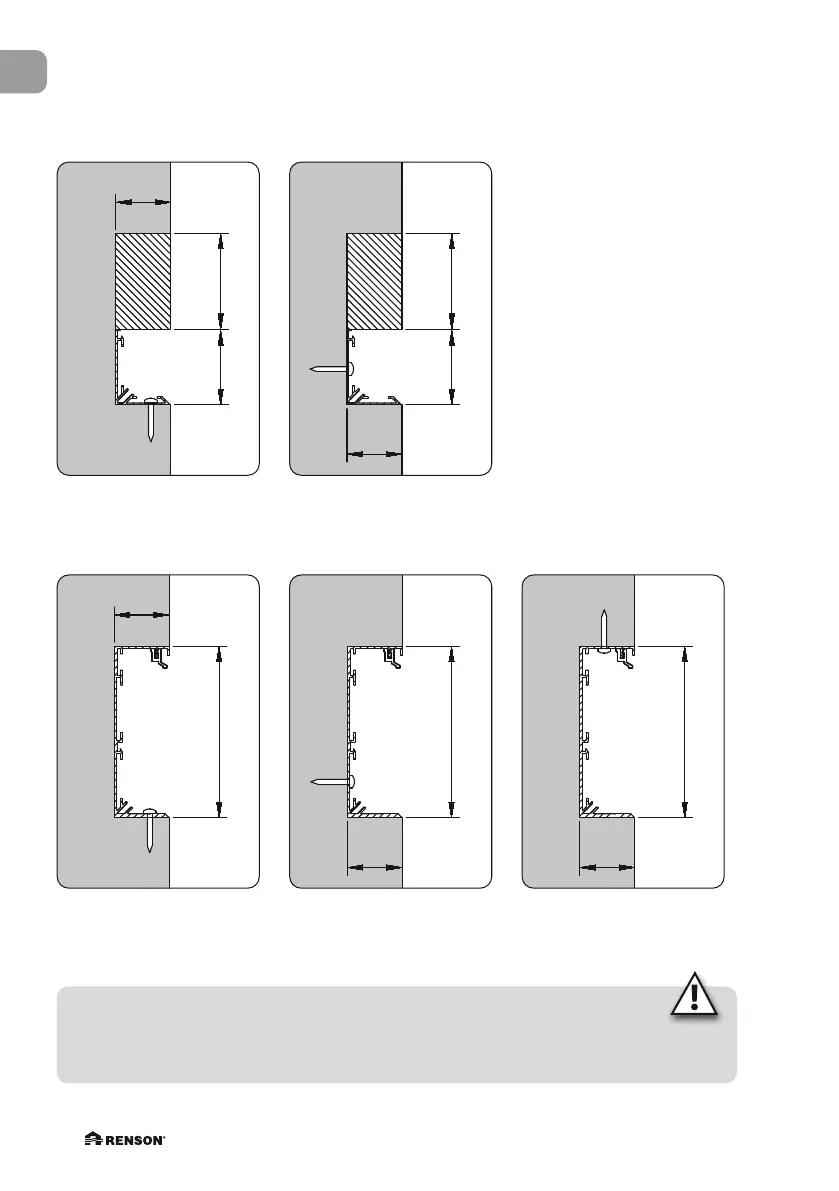 RENSON®