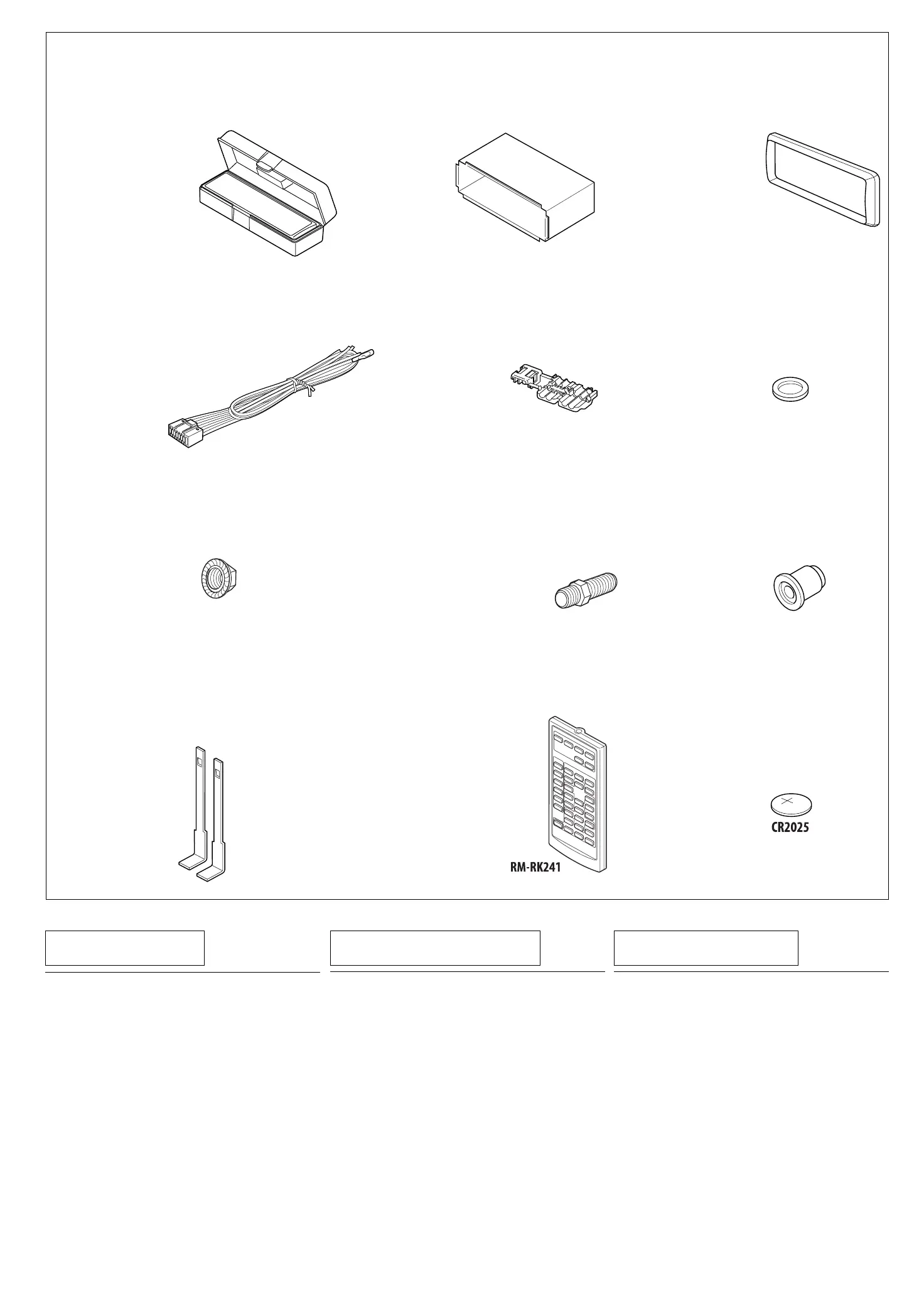 RM-RK241

CR2025