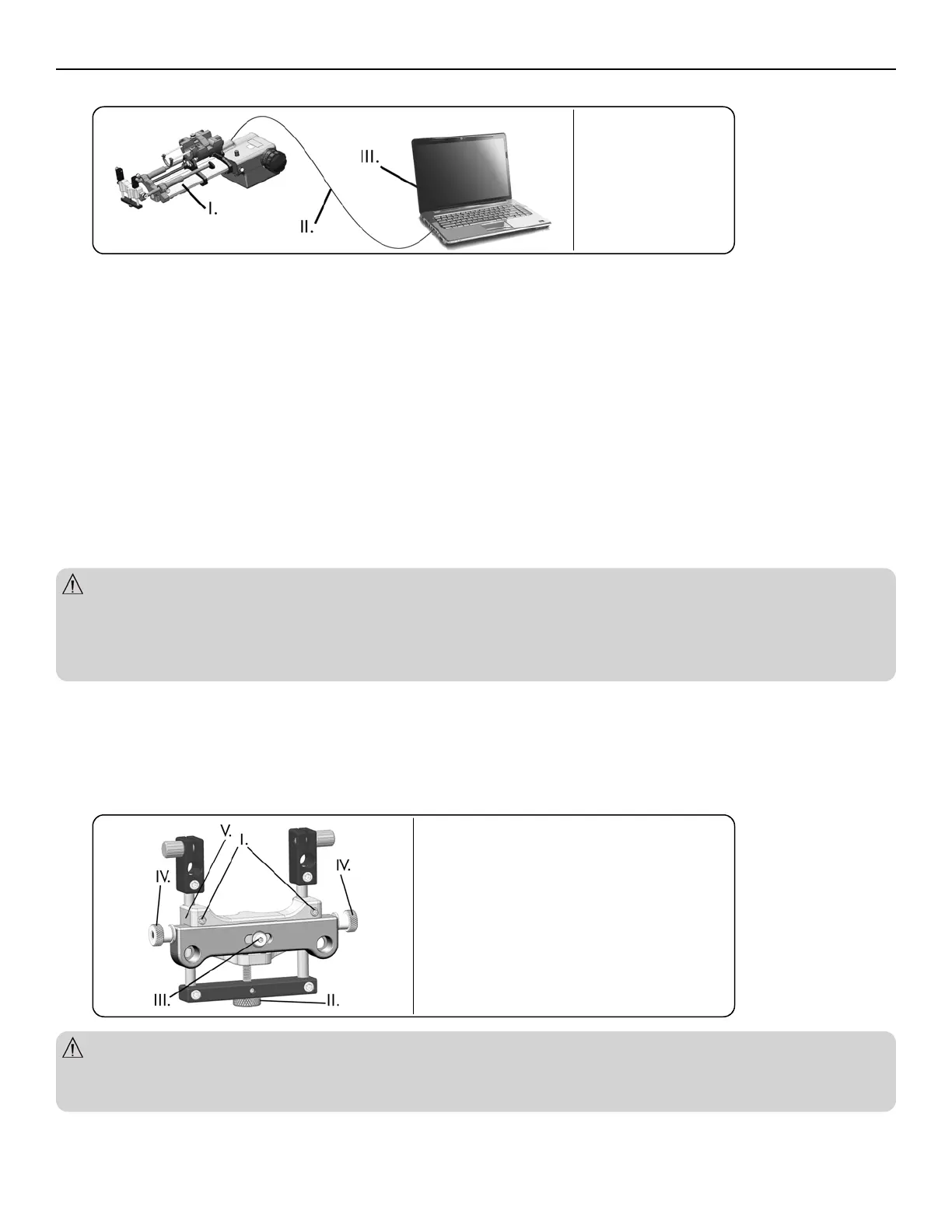 III.

I.

II.

V.

I.

IV.

IV.

III.

II.