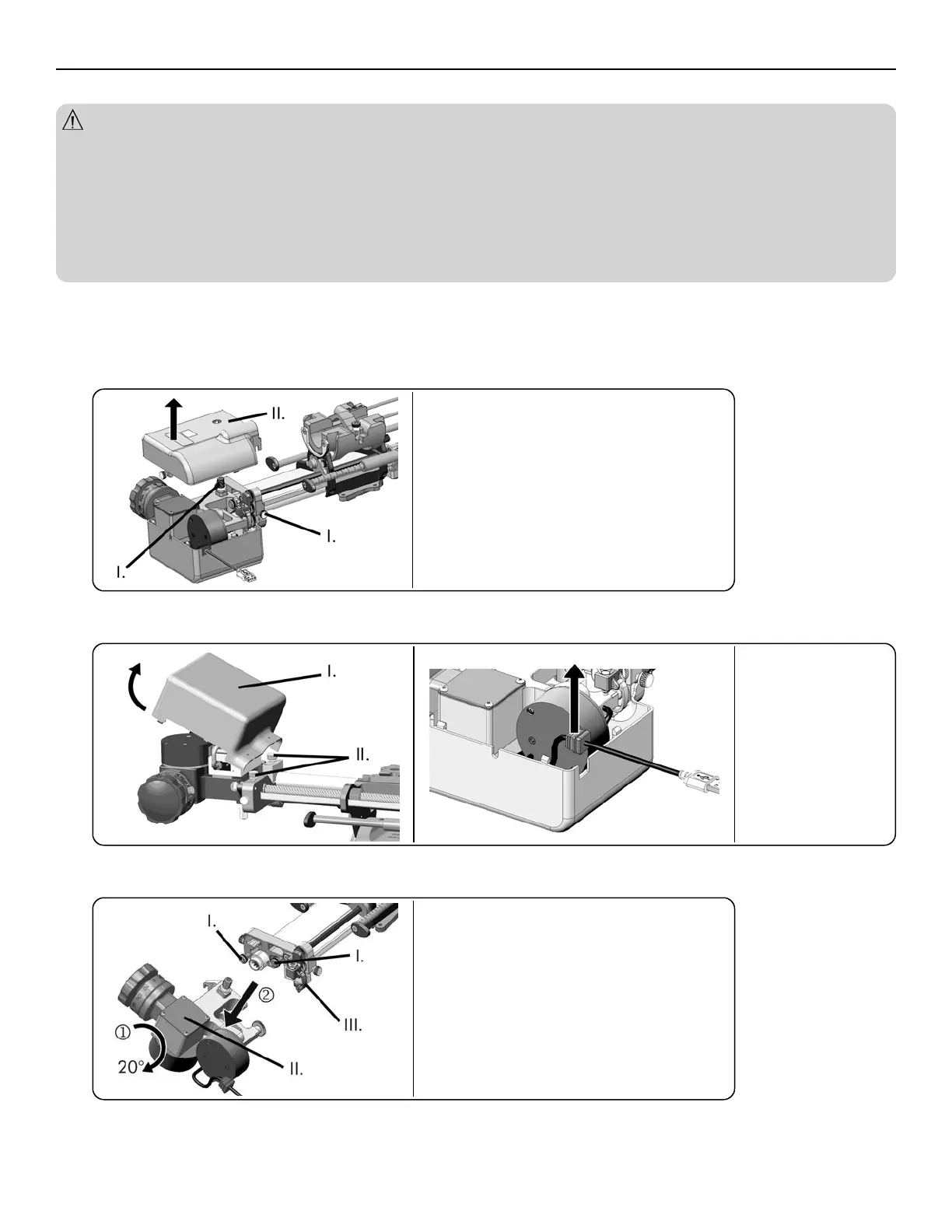 II.

I.

I.

I.

II.

I.

I.

②

III.

①

20°

II.