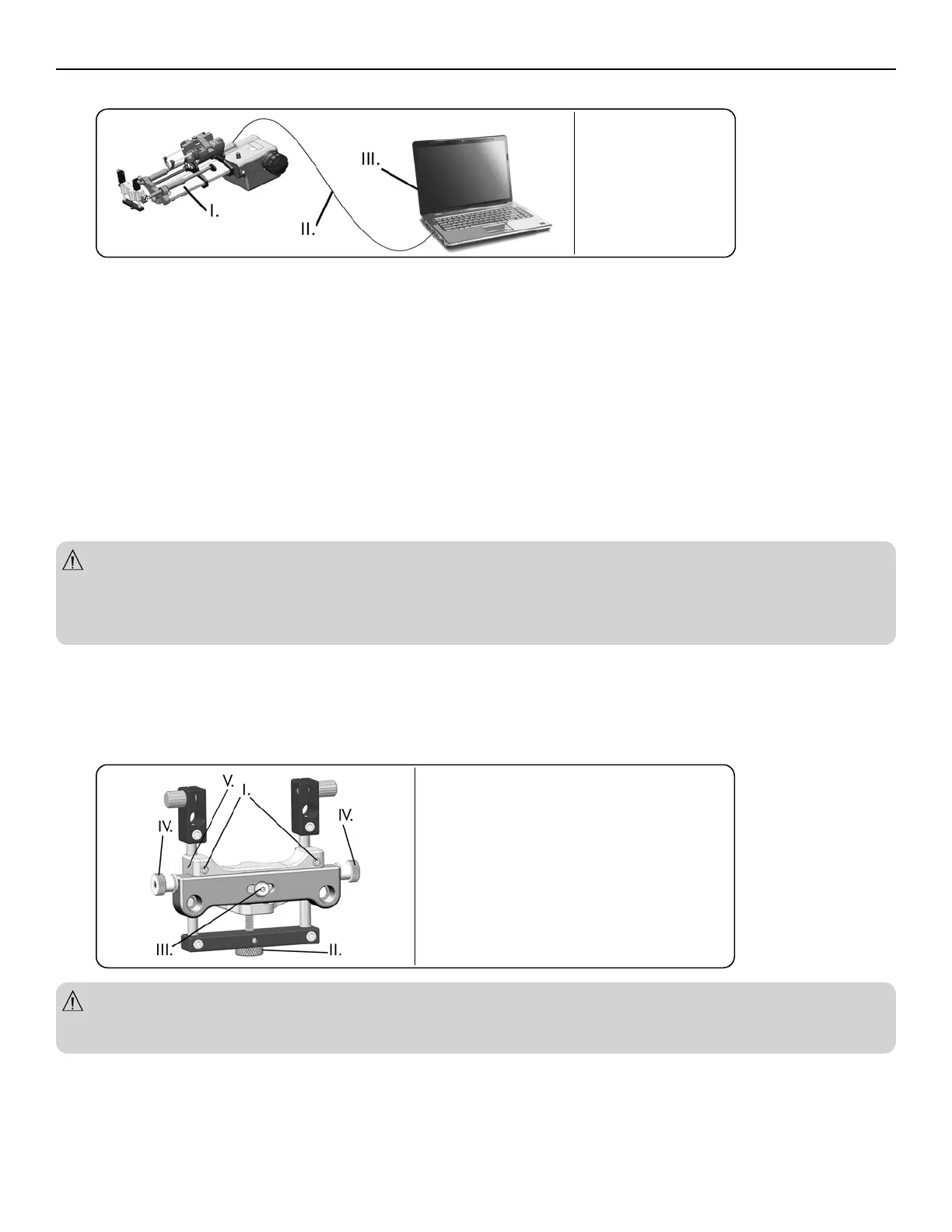 III.

I.

II.

V.
I.
IV.
IV.
III.
II.