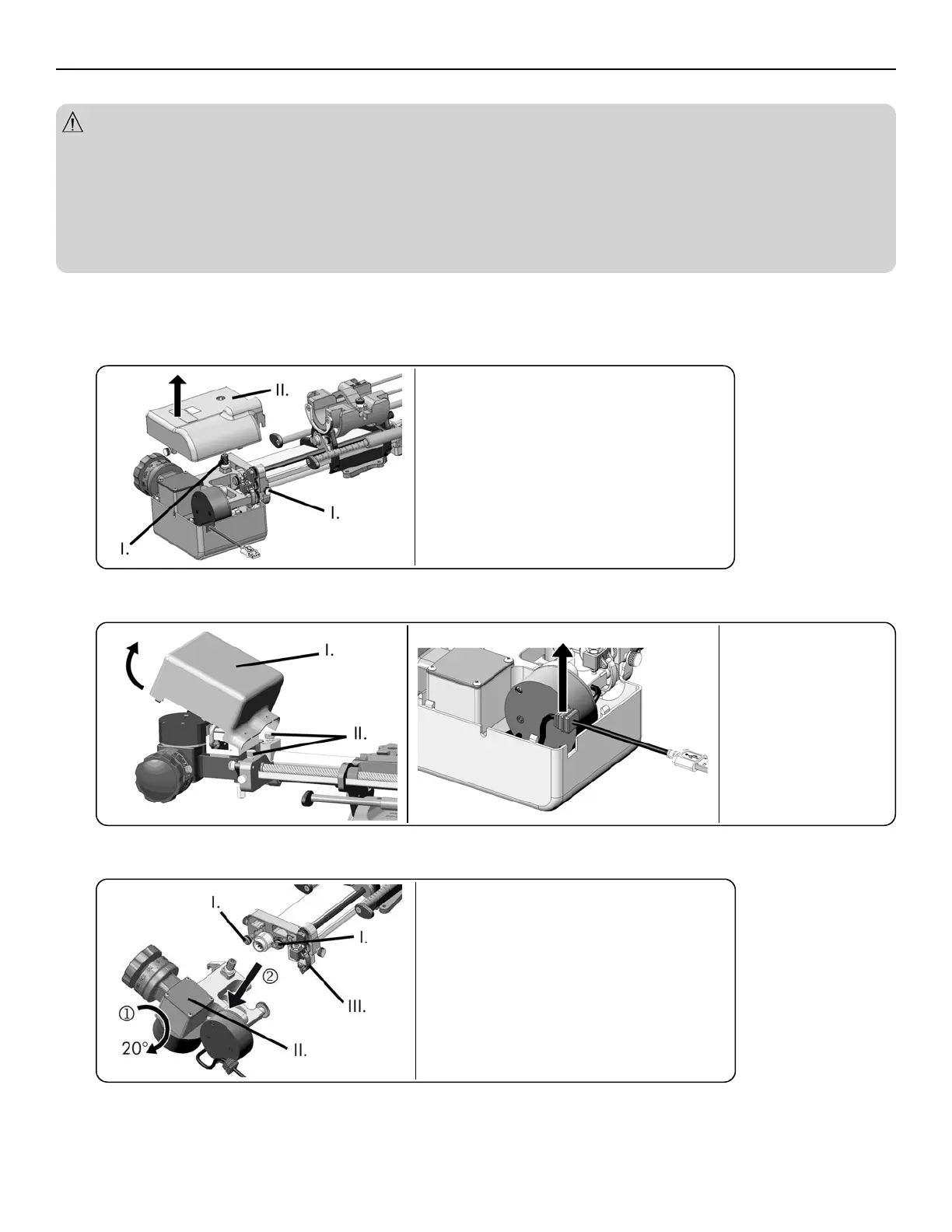 II.

I.

I.

I.

II.

I.

I.

②

III.

①

20°

II.