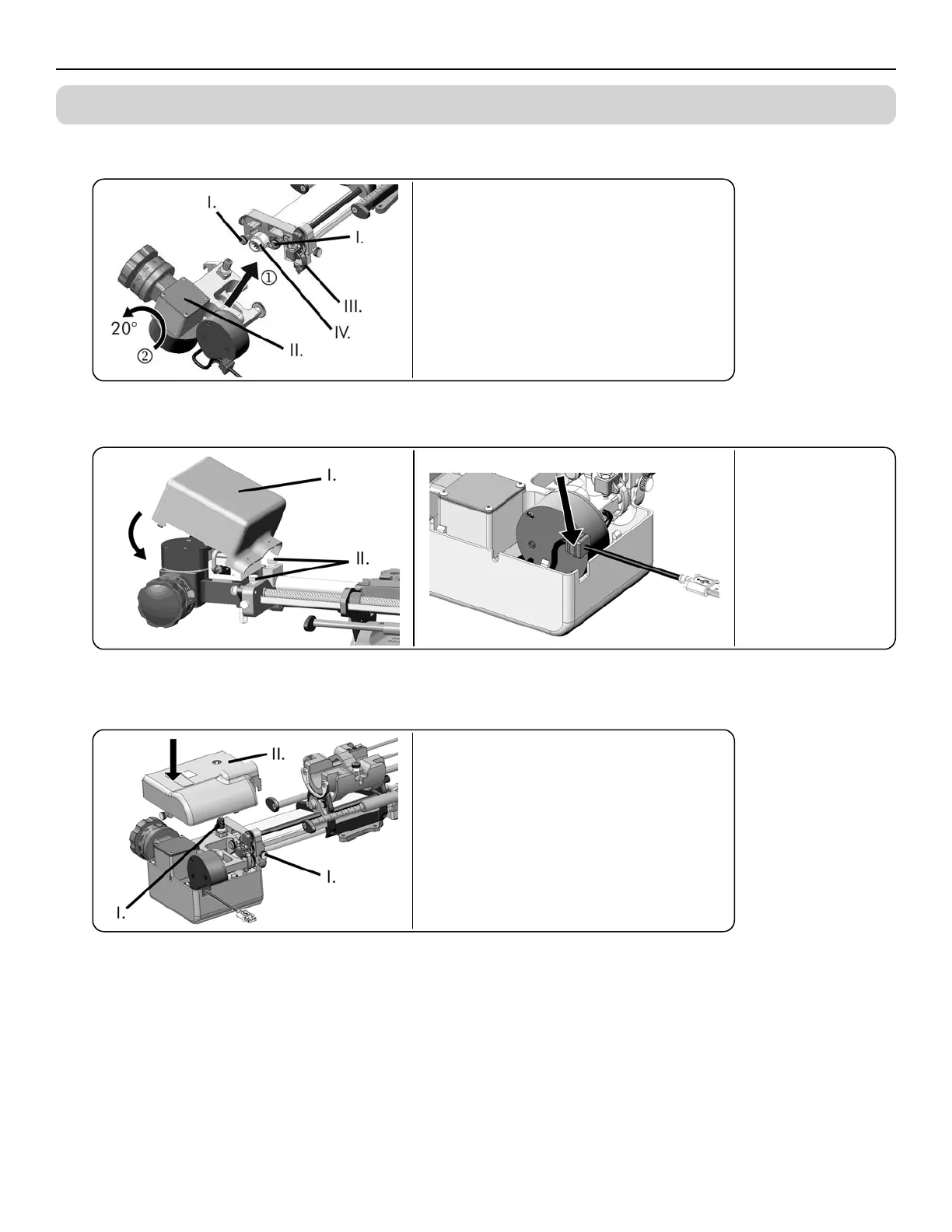 I.

I.

①

III.

20°

IV.

②

II.

I.

II.

II.

I.

I.