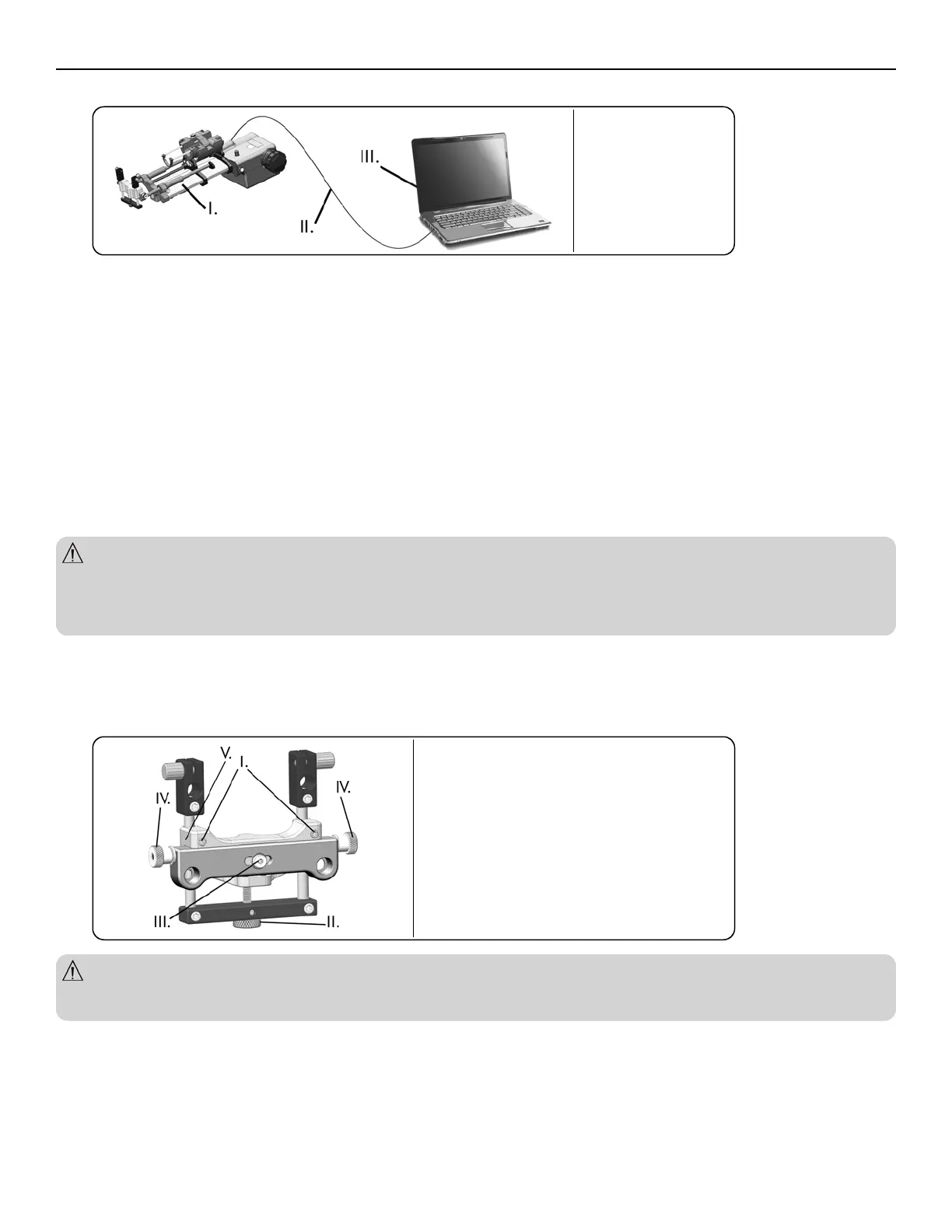 III.

I.

II.

V.

I.

IV.

IV.

III.

II.