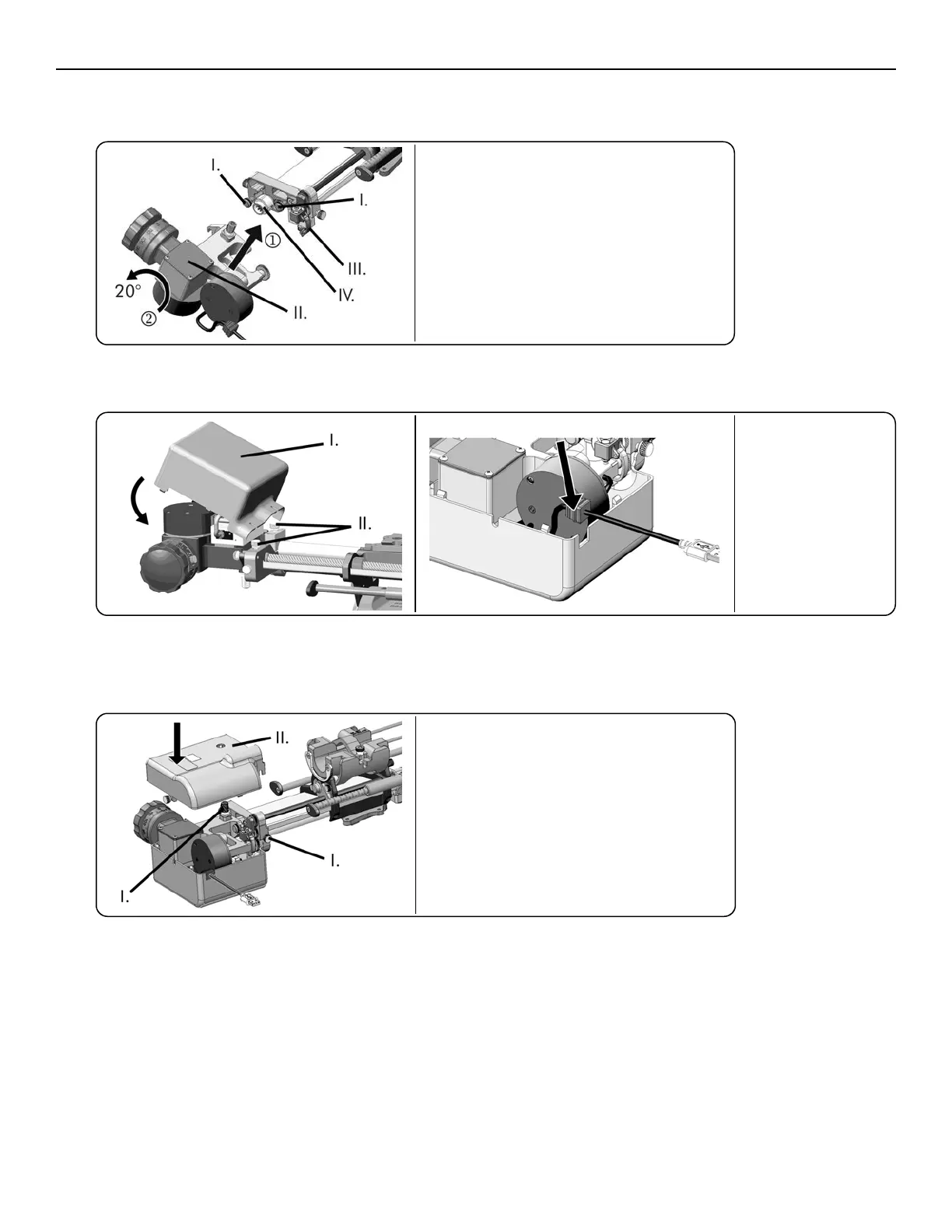 I.
I.
①
III.
20°
IV.
②
II.

I.
II.

II.
I.
I.