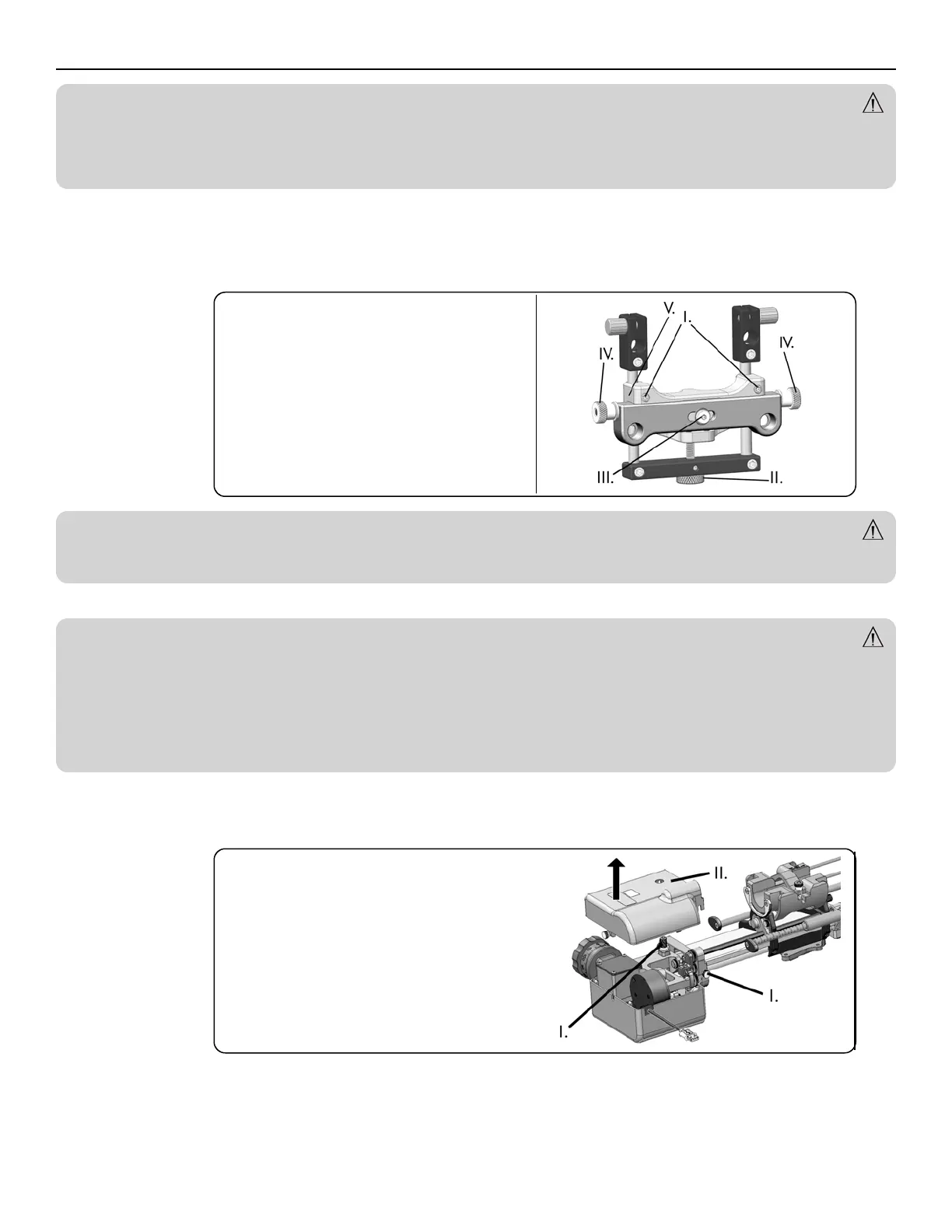 V.
I.
IV.
IV.
III.
II.

II.
I.
I.