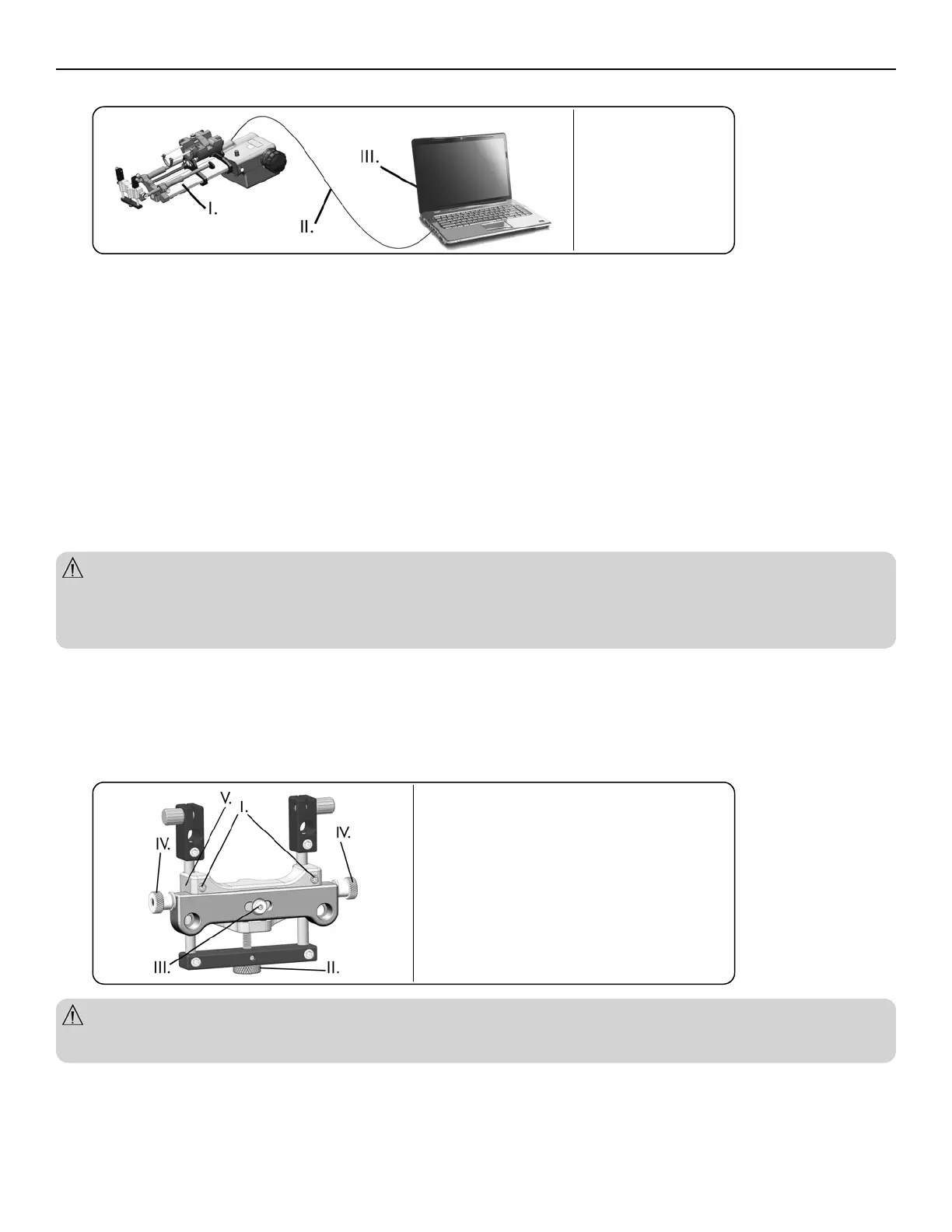 III.

I.

II.

V.

I.

IV.

IV.

III.

II.