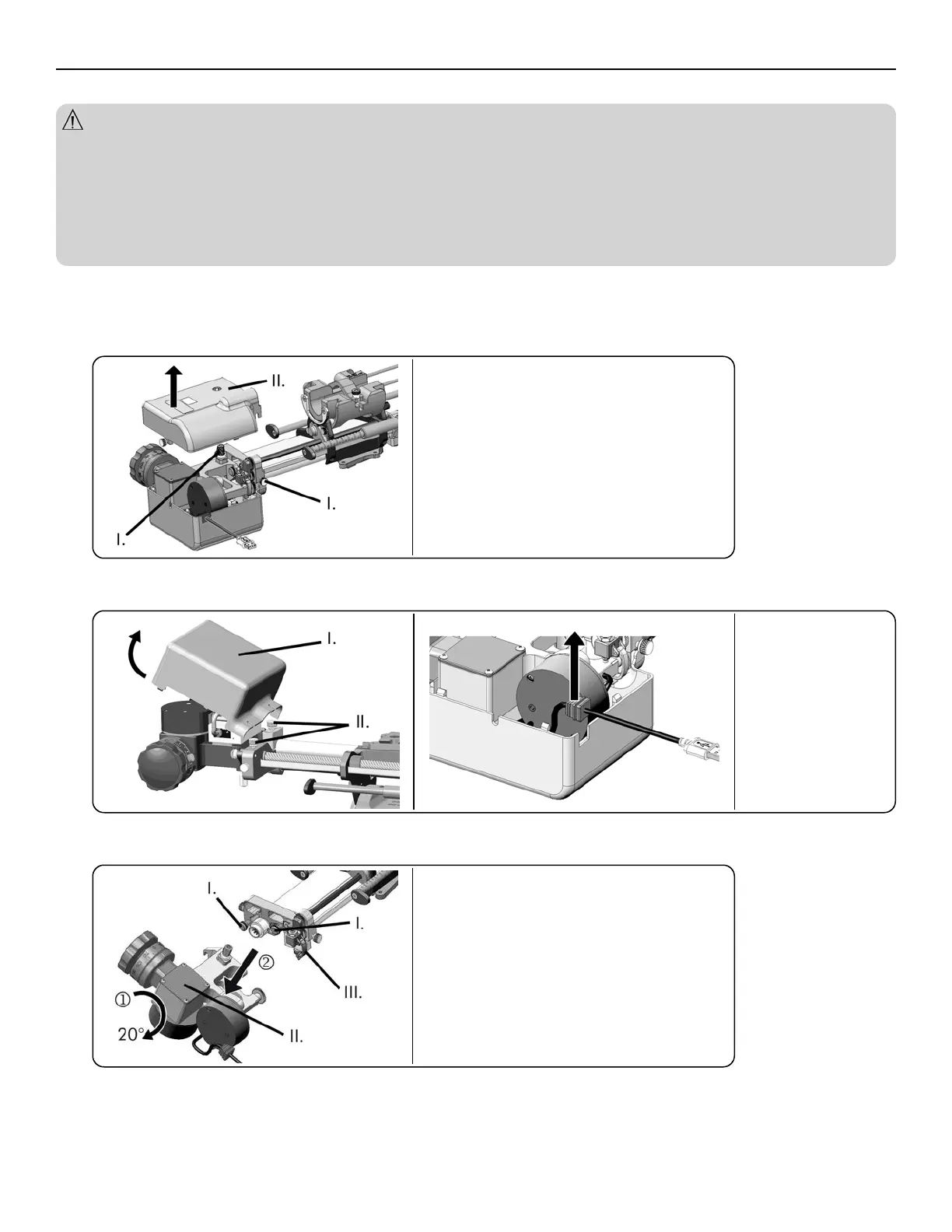 II.

I.

I.

I.

II.

I.

I.

②

III.

①

20°

II.