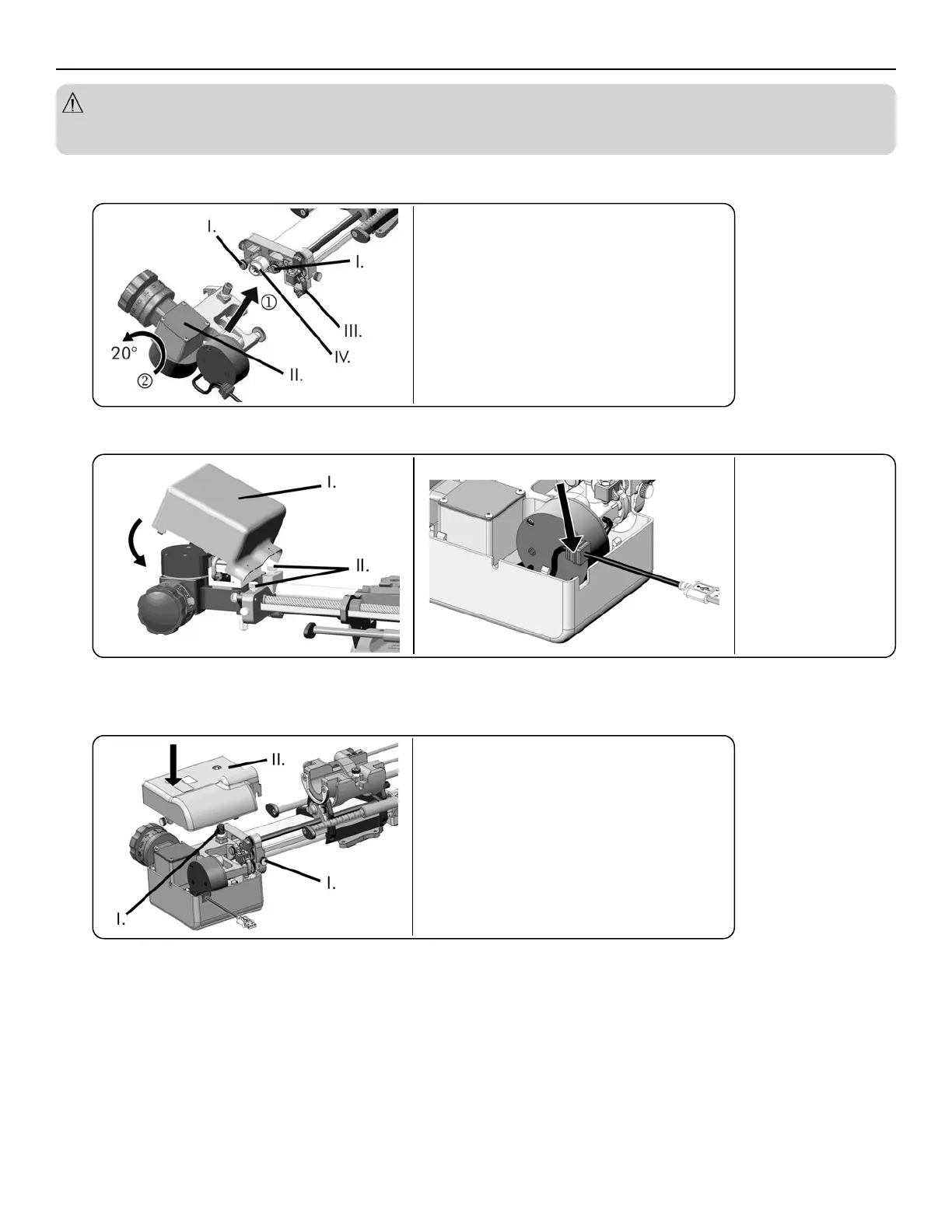 I.

I.

①

III.

20°

IV.

②

II.

I.

II.

II.

I.

I.