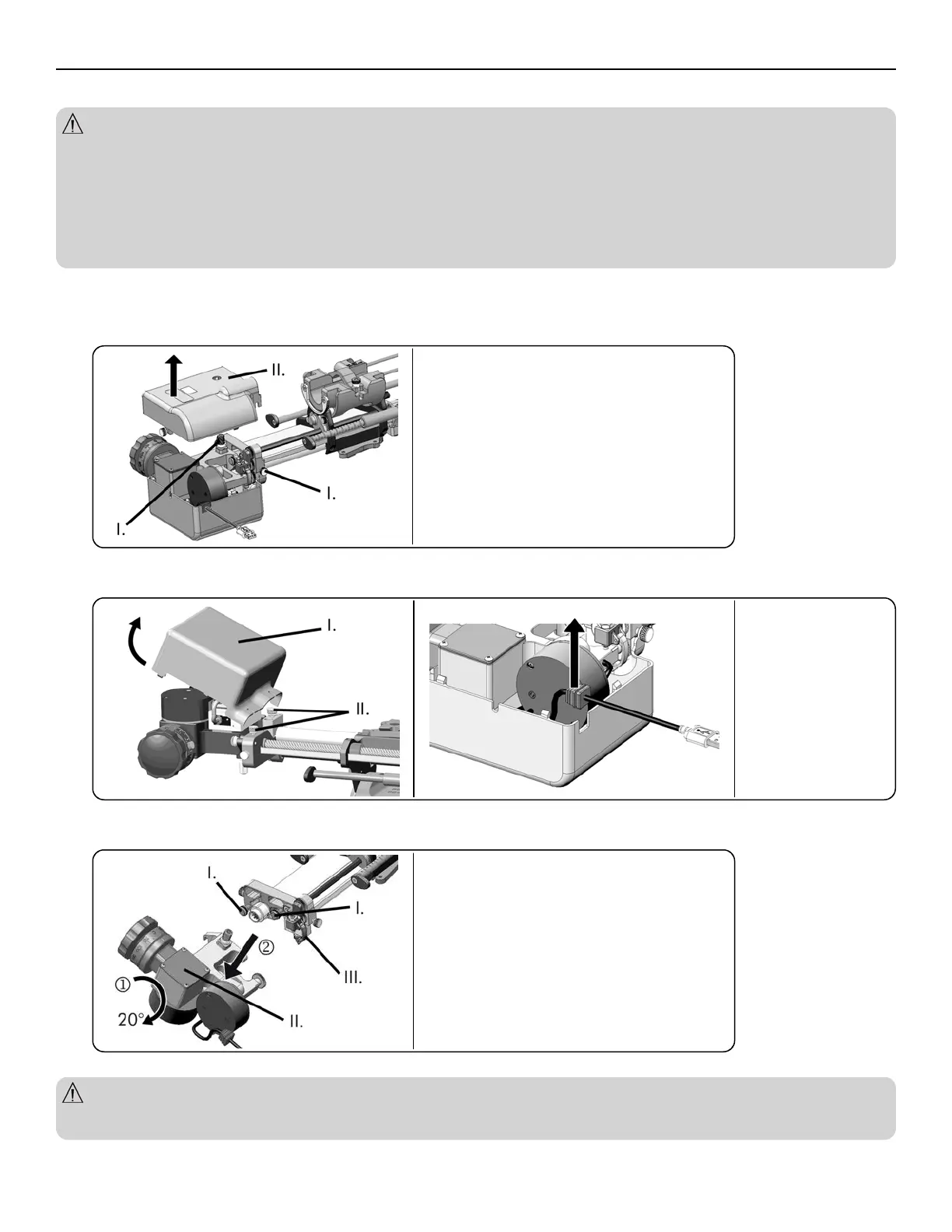 II.

I.

I.

I.

II.

I.

I.

②

III.

①

20°

II.