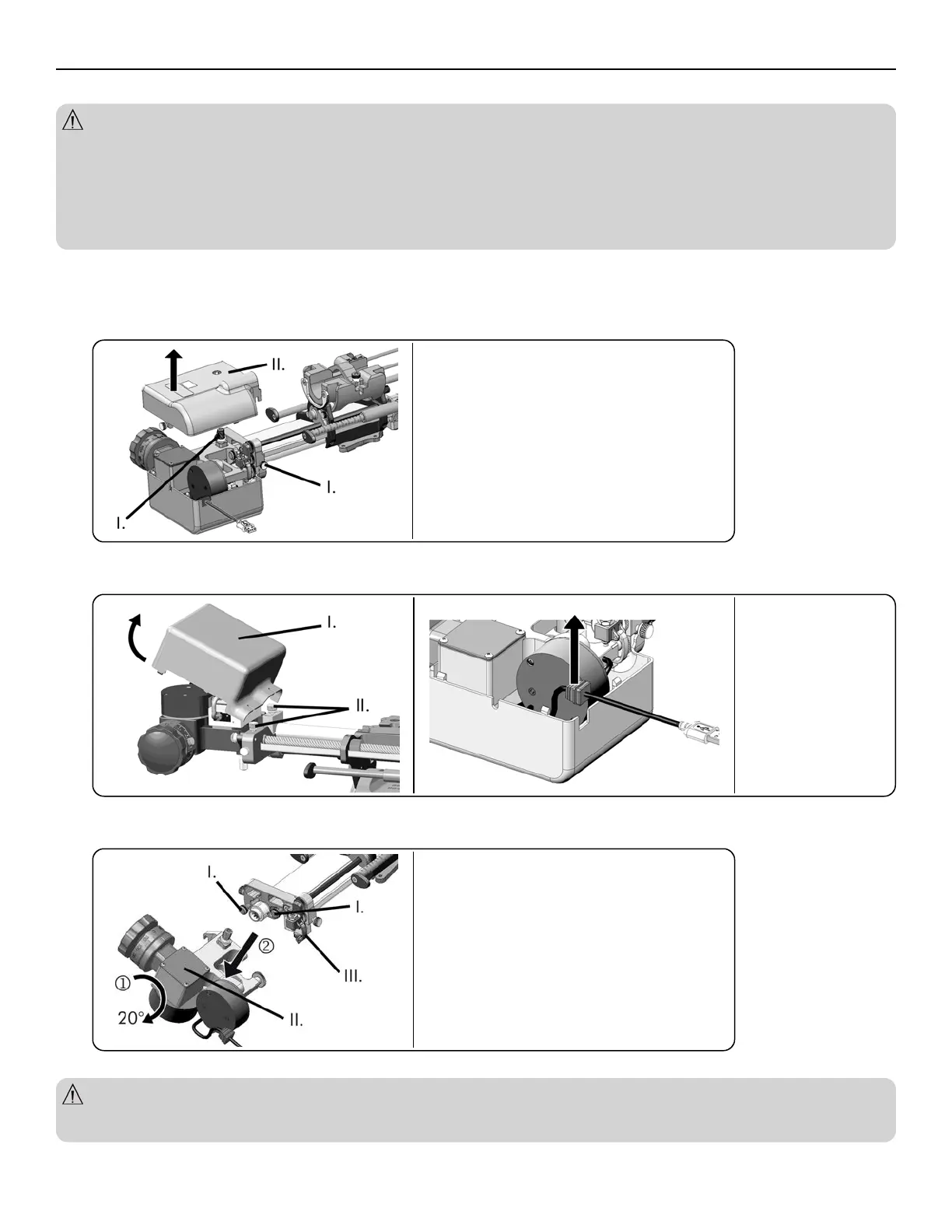 II.

I.

I.

I.

II.

I.

I.

②

III.

①

20°

II.