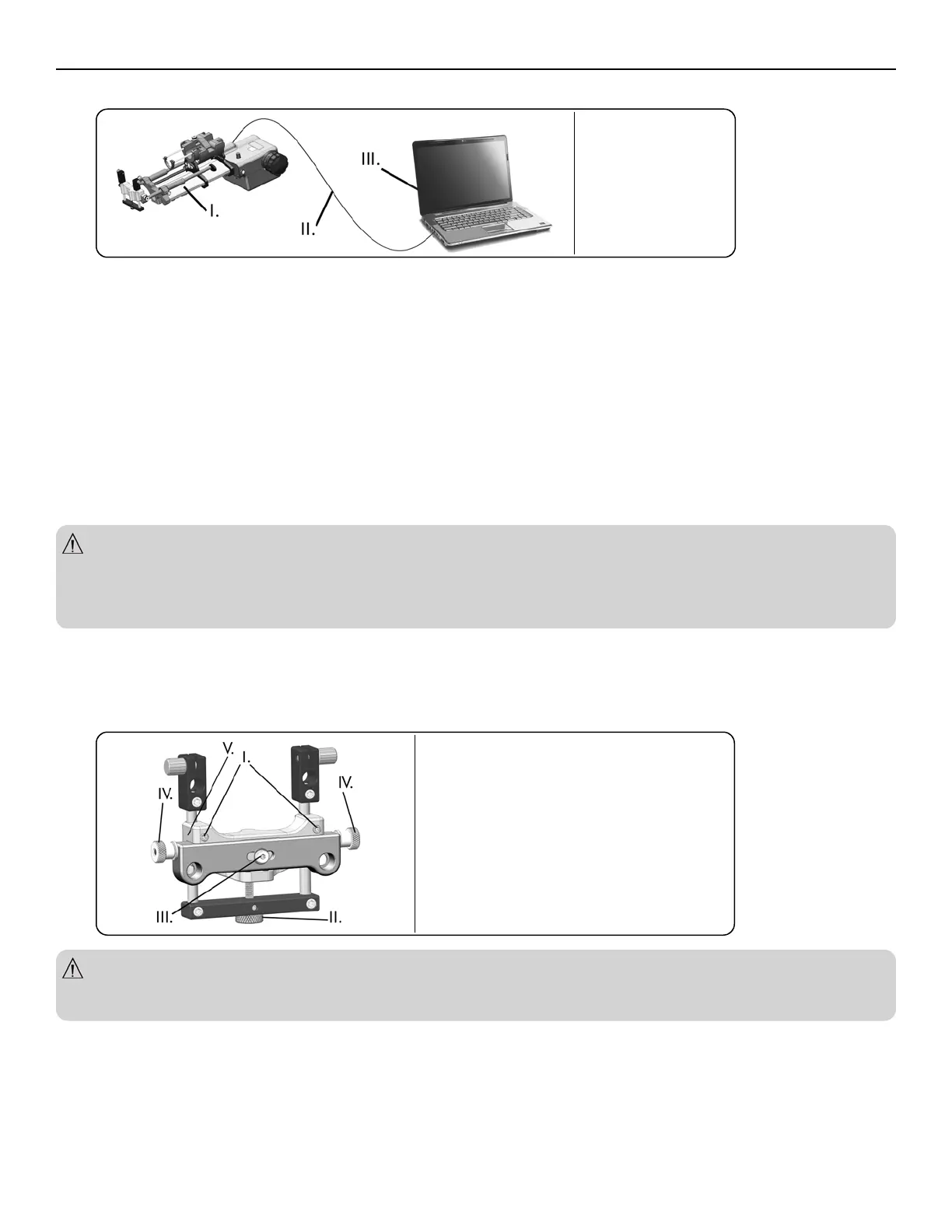 III.

I.

II.

V.

I.

IV.

IV.

III.

II.