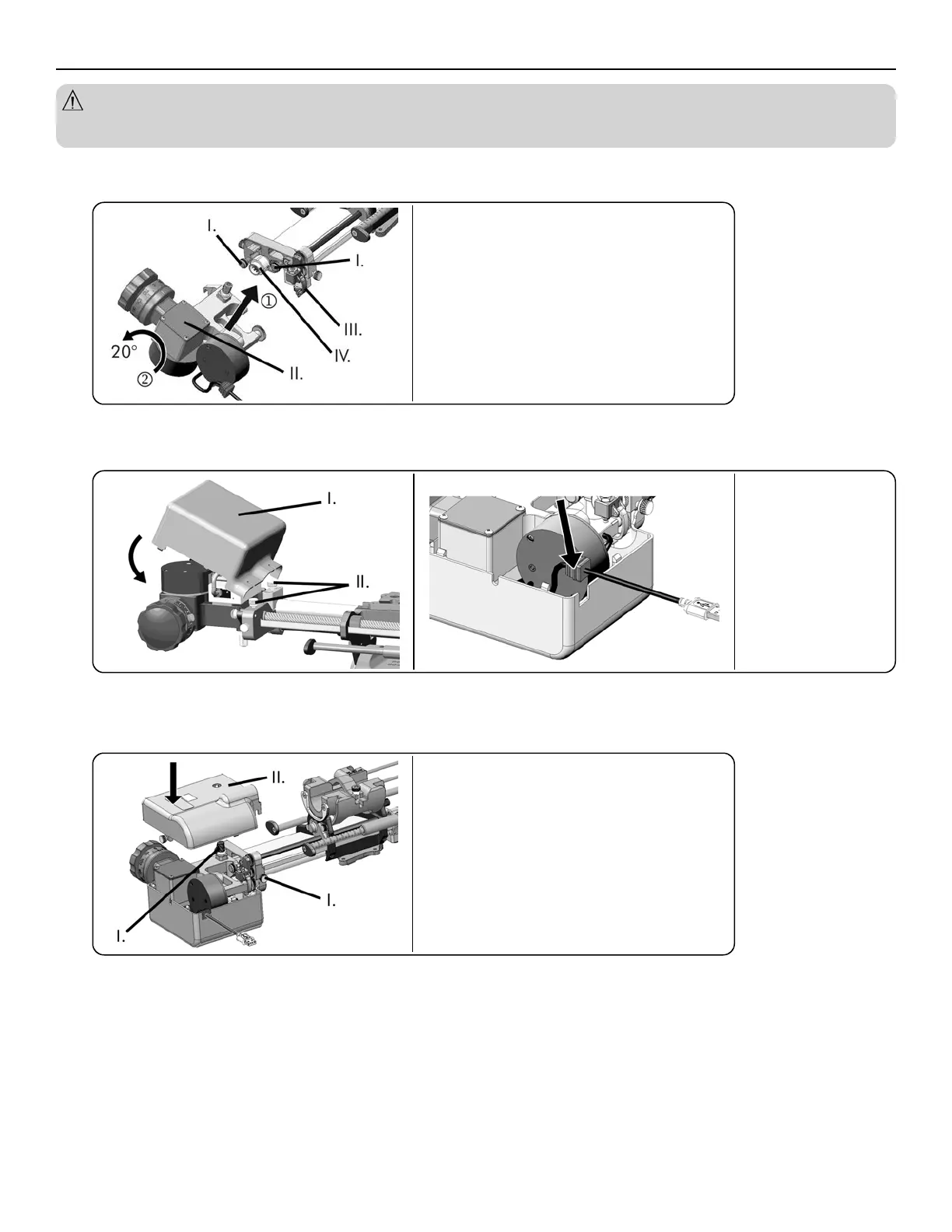 I.

I.

①

III.

20°

IV.

②

II.

I.

II.

II.

I.

I.