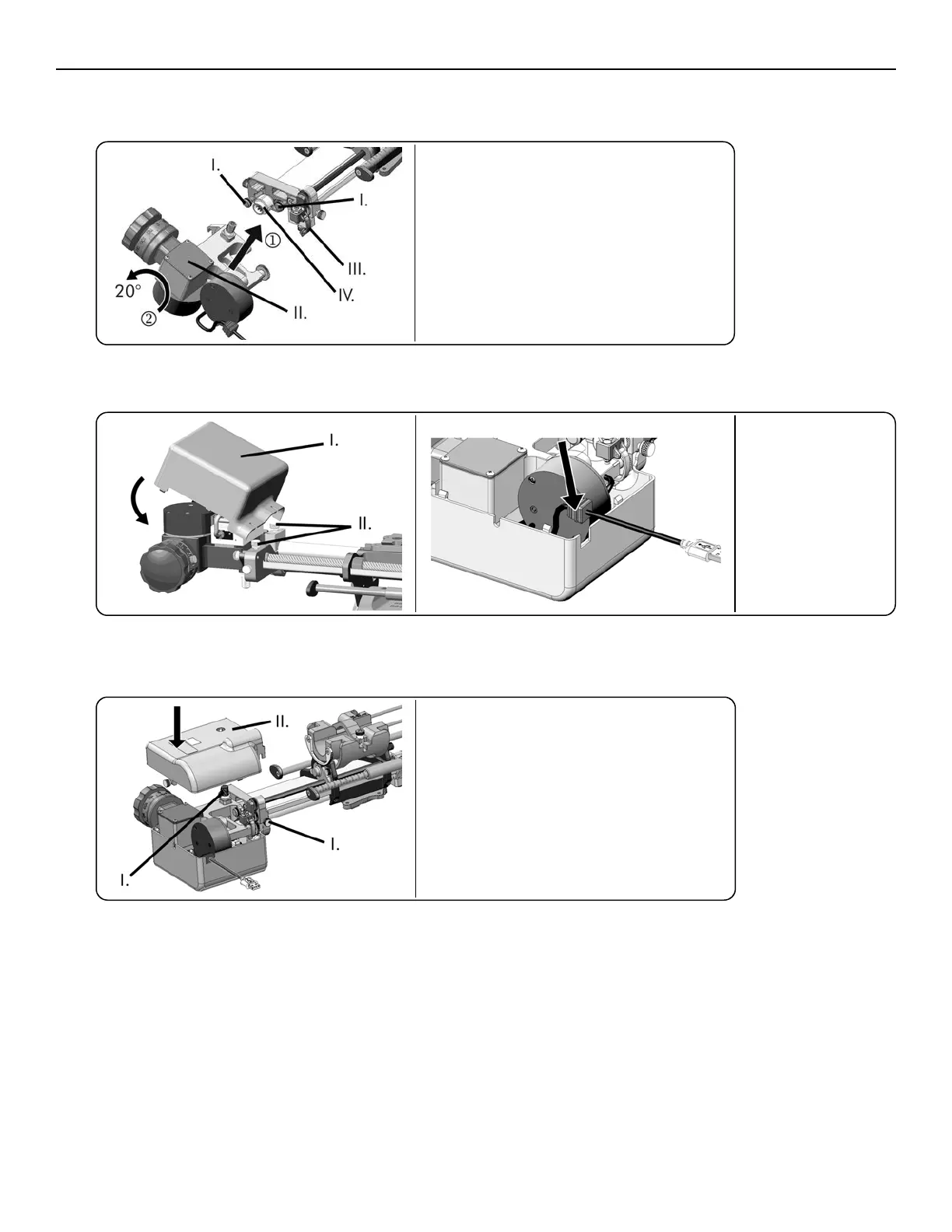 I.
I.
①
III.
20°
IV.
②
II.

I.
II.

II.
I.
I.